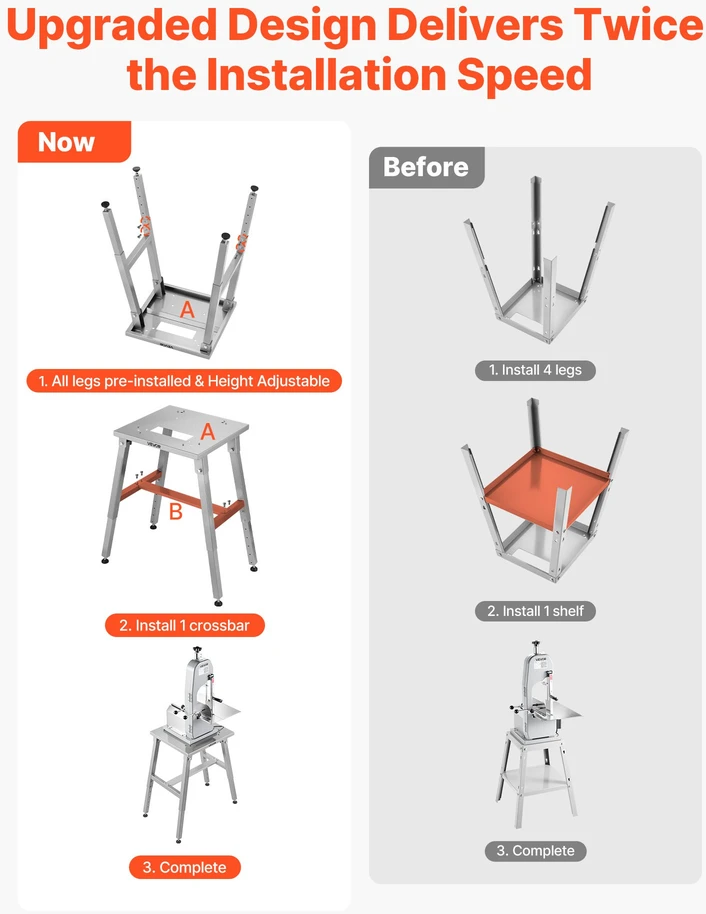 Upgraded Design Delivers Twice the Installation Speed

Now

A

1. All legs pre-installed & Height Adjustable

A

B

2. Install 1 crossbar

3. Complete

Before

1. Install 4 legs

2. Install 1 shelf

3. Complete