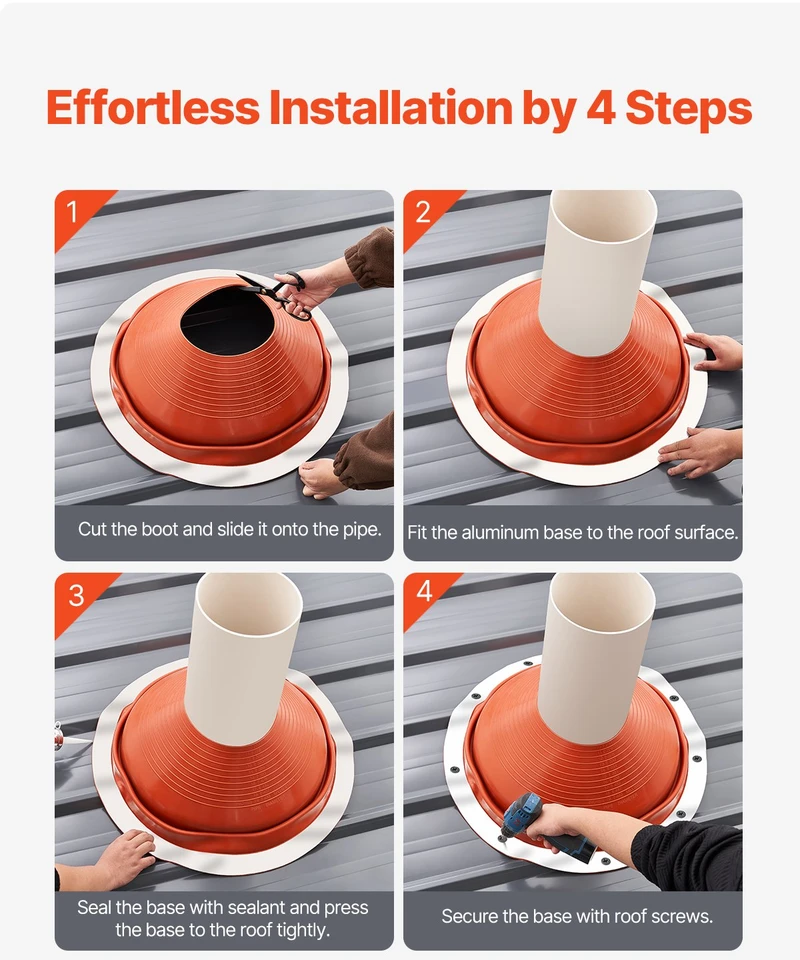 Effortless Installation by 4 Steps

1

Cut the boot and slide it onto the pipe.

2

Fit the aluminum base to the roof surface.

3

Seal the base with sealant and press the base to the roof tightly.

4

Secure the base with roof screws.