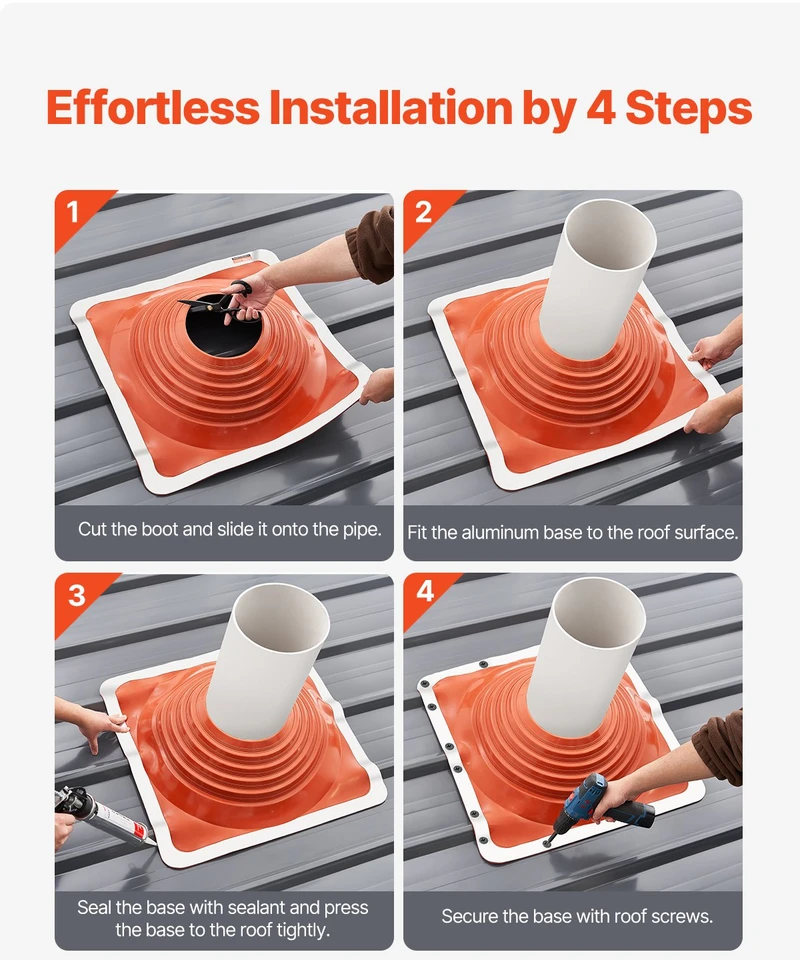 Effortless Installation by 4 Steps

1

Cut the boot and slide it onto the pipe.

2

Fit the aluminum base to the roof surface.

3

Seal the base with sealant and press the base to the roof tightly.

4

Secure the base with roof screws.