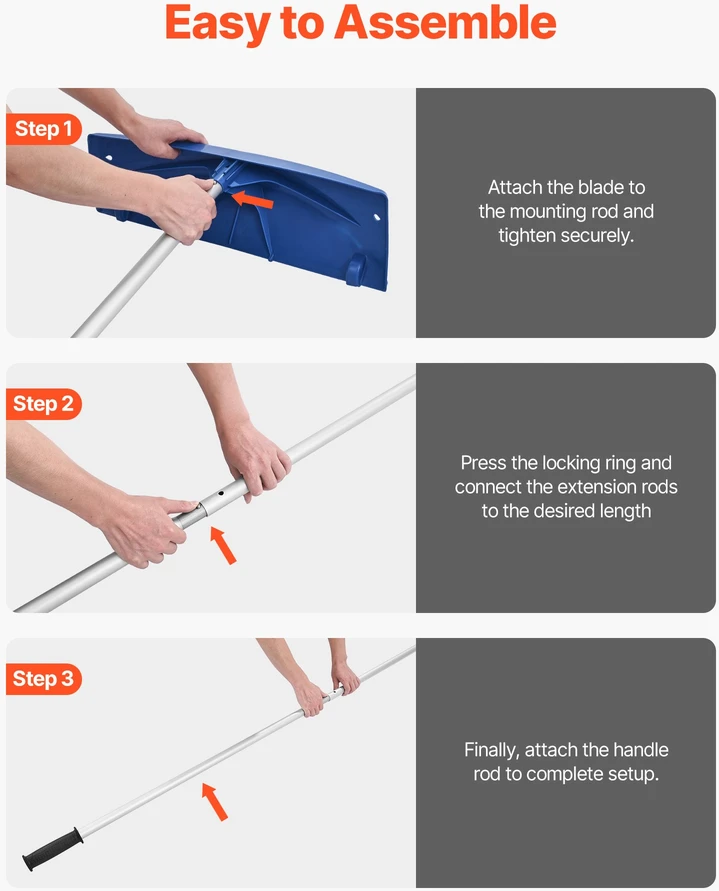 Easy to Assemble

Step 1

Attach the blade to the mounting rod and tighten securely.

Step 2

Press the locking ring and connect the extension rods to the desired length

Step 3

Finally, attach the handle rod to complete setup.