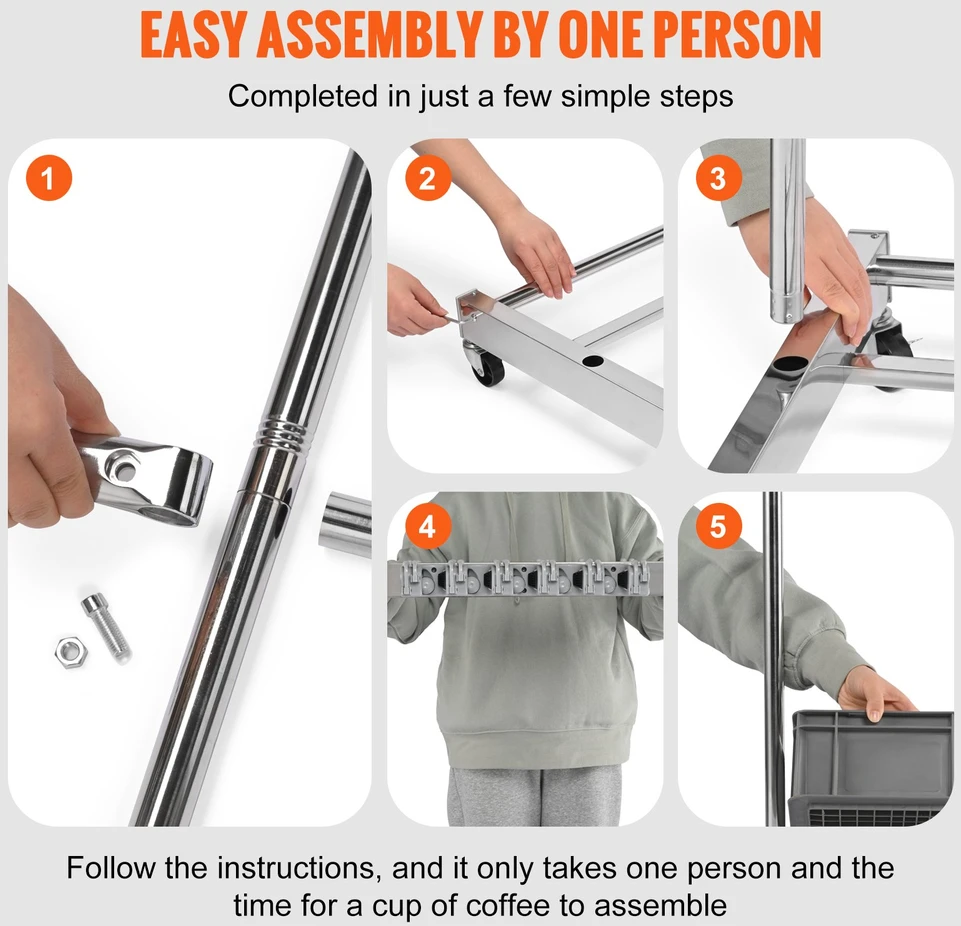 EASY ASSEMBLY BY ONE PERSON

Completed in just a few simple steps

1

2

3

4

5

Follow the instructions, and it only takes one person and the time for a cup of coffee to assemble