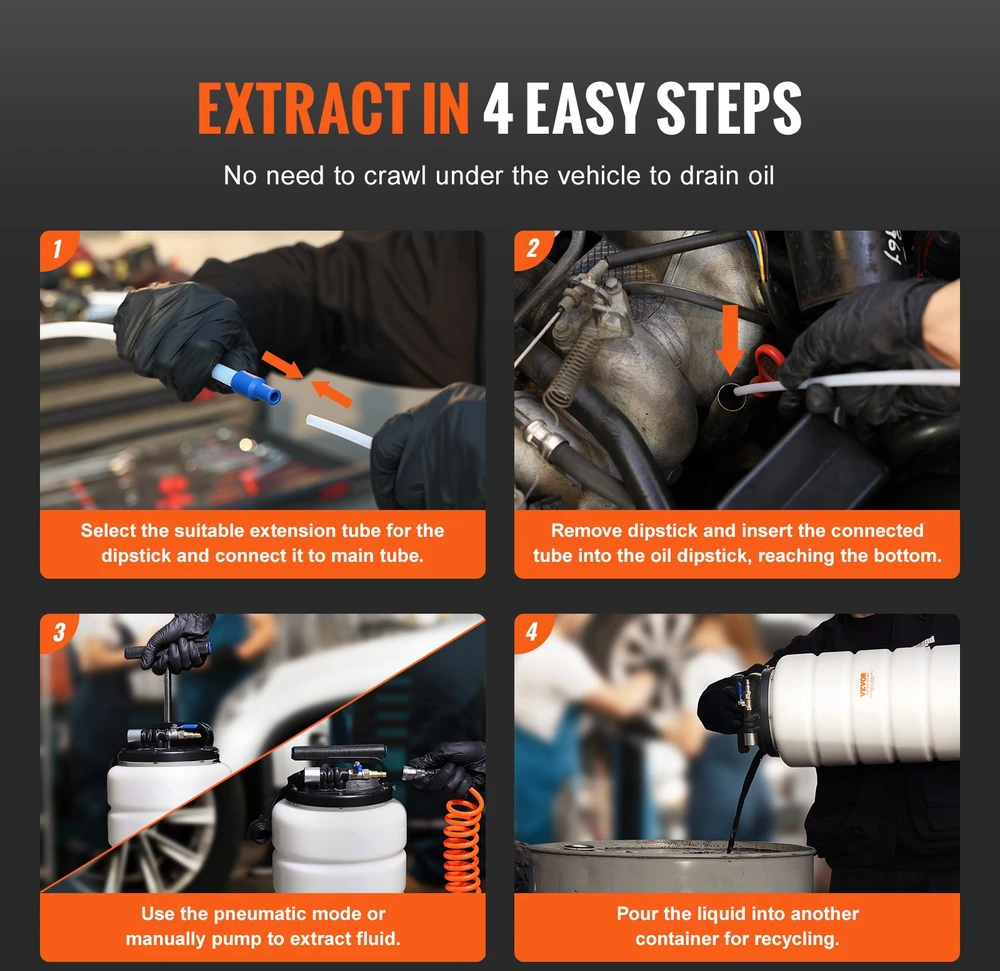 EXTRACT IN 4 EASY STEPS

No need to crawl under the vehicle to drain oil

1

Select the suitable extension tube for the dipstick and connect it to main tube.

2

Remove dipstick and insert the connected tube into the oil dipstick, reaching the bottom.

3

Use the pneumatic mode or manually pump to extract fluid.

4

VEVOR

Pour the liquid into another container for recycling.