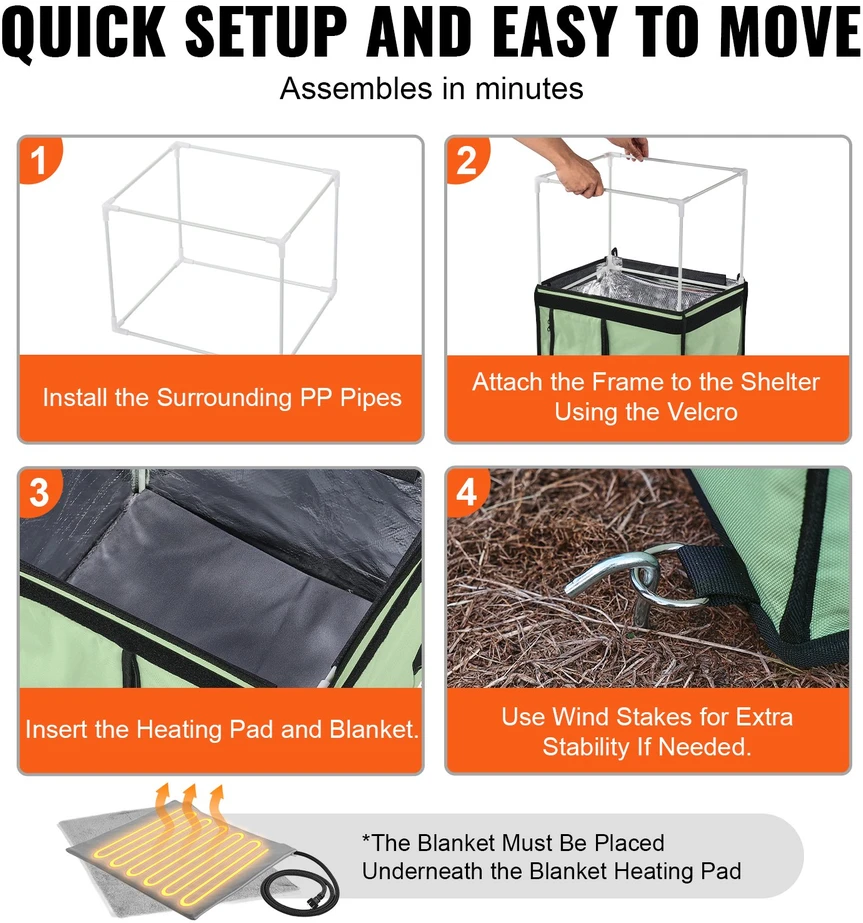 QUICK SETUP AND EASY TO MOVE

Assembles in minutes

1

Install the Surrounding PP Pipes

2

Attach the Frame to the Shelter Using the Velcro

3

Insert the Heating Pad and Blanket.

4

Use Wind Stakes for Extra Stability If Needed.

*The Blanket Must Be Placed Underneath the Blanket Heating Pad