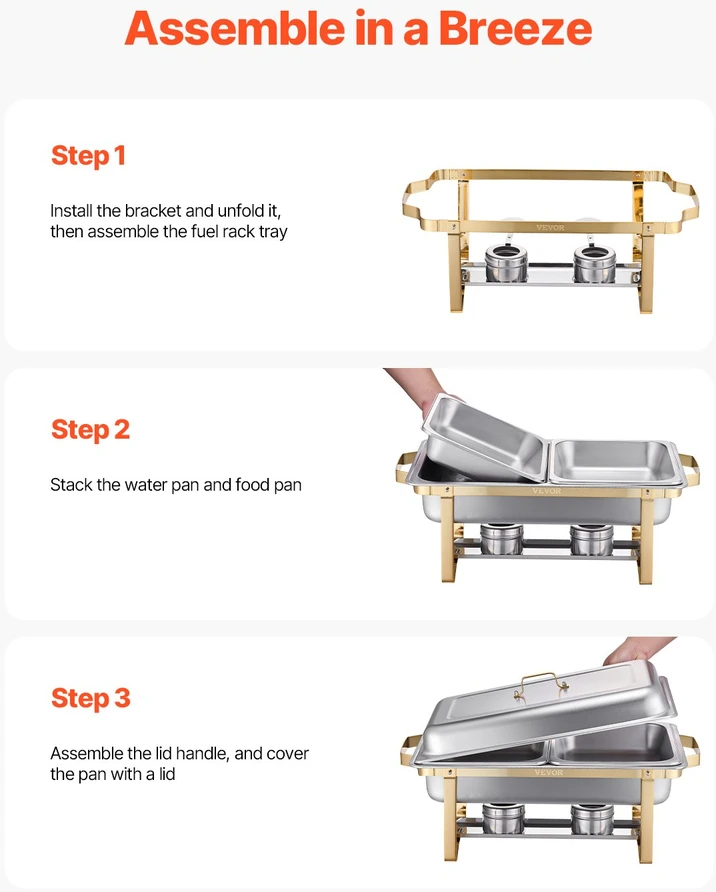 Assemble in a Breeze

Step 1

Install the bracket and unfold it, then assemble the fuel rack tray

VEVOR

Step 2

Stack the water pan and food pan

VEVOR

Step 3

Assemble the lid handle, and cover the pan with a lid

VEVOR