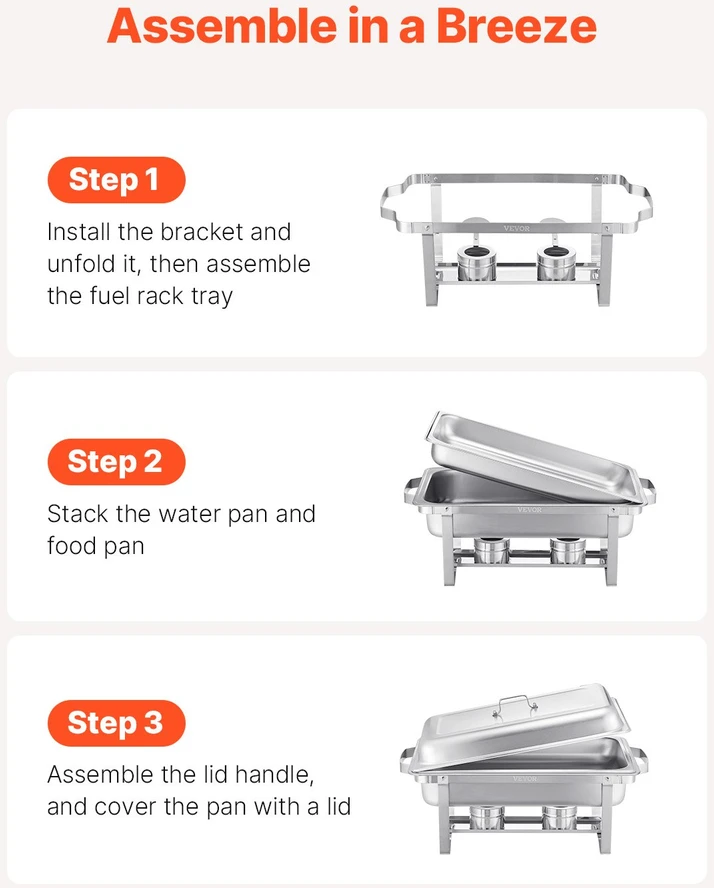 Assemble in a Breeze

Step 1

Install the bracket and unfold it, then assemble the fuel rack tray

VEVOR

Step 2

Stack the water pan and food pan

VEVOR

Step 3

Assemble the lid handle, and cover the pan with a lid

VEVOR