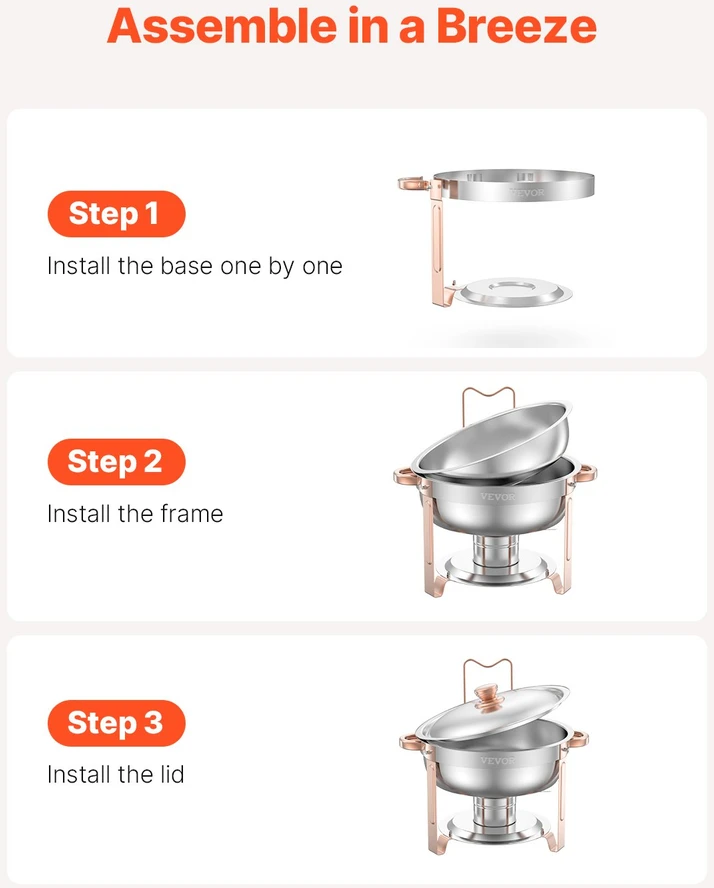 Assemble in a Breeze

Step 1

Install the base one by one

VEVOR

Step 2

Install the frame

VEVOR

Step 3

Install the lid

VEVOR