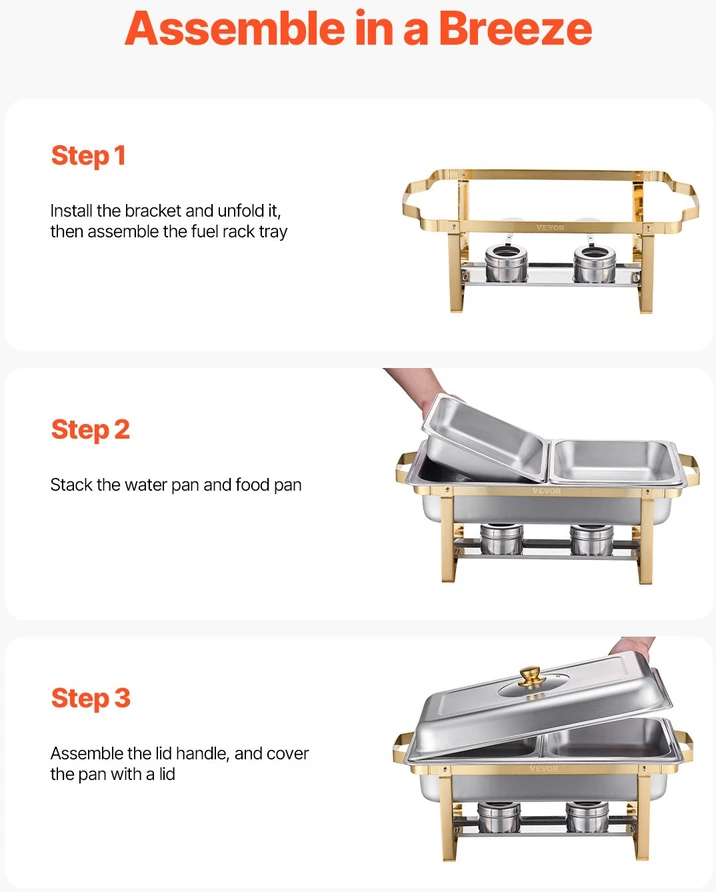 Assemble in a Breeze

Step 1

Install the bracket and unfold it, then assemble the fuel rack tray

VEVOR

Step 2

Stack the water pan and food pan

VEVOR

Step 3

Assemble the lid handle, and cover the pan with a lid

VEVOR