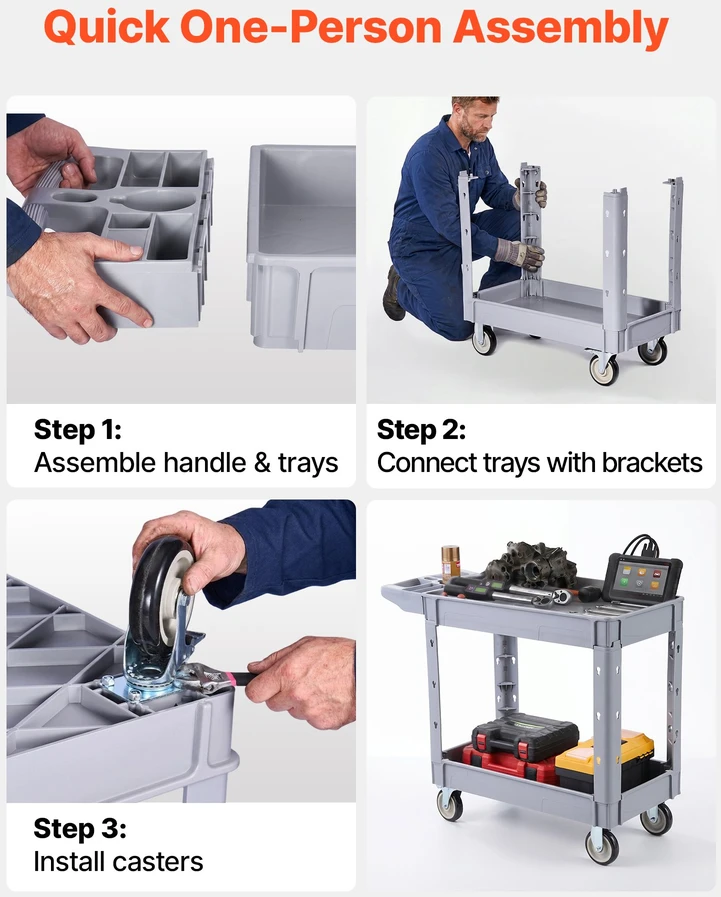 Quick One-Person Assembly

Step 1:
Assemble handle & trays

Step 2:
Connect trays with brackets

Step 3:
Install casters