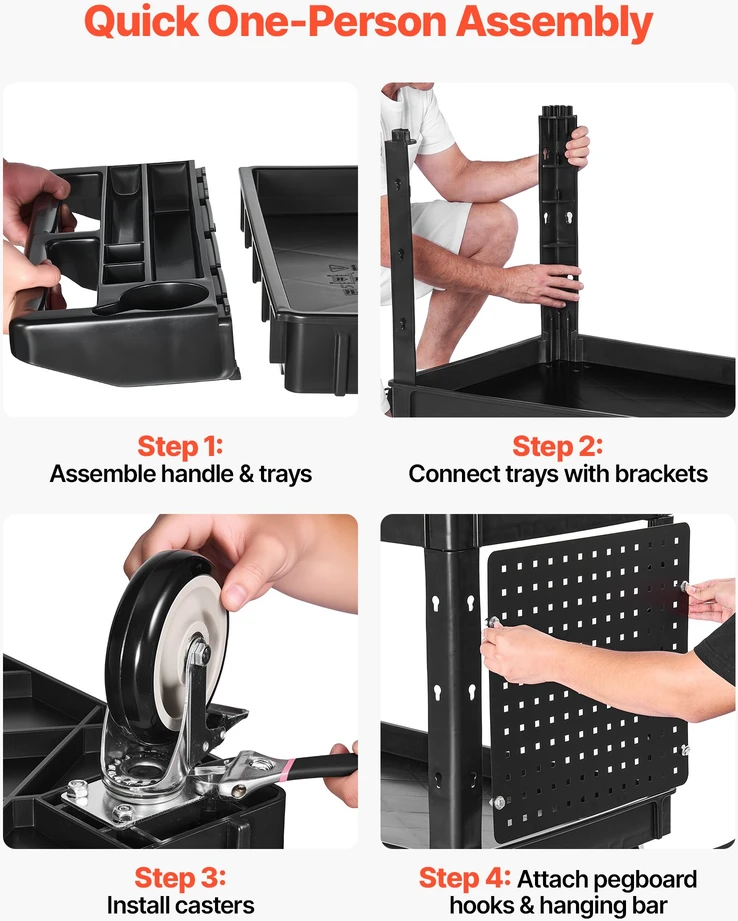 Quick One-Person Assembly

Step 1:
Assemble handle & trays

Step 2:
Connect trays with brackets

Step 3:
Install casters

Step 4: Attach pegboard hooks & hanging bar