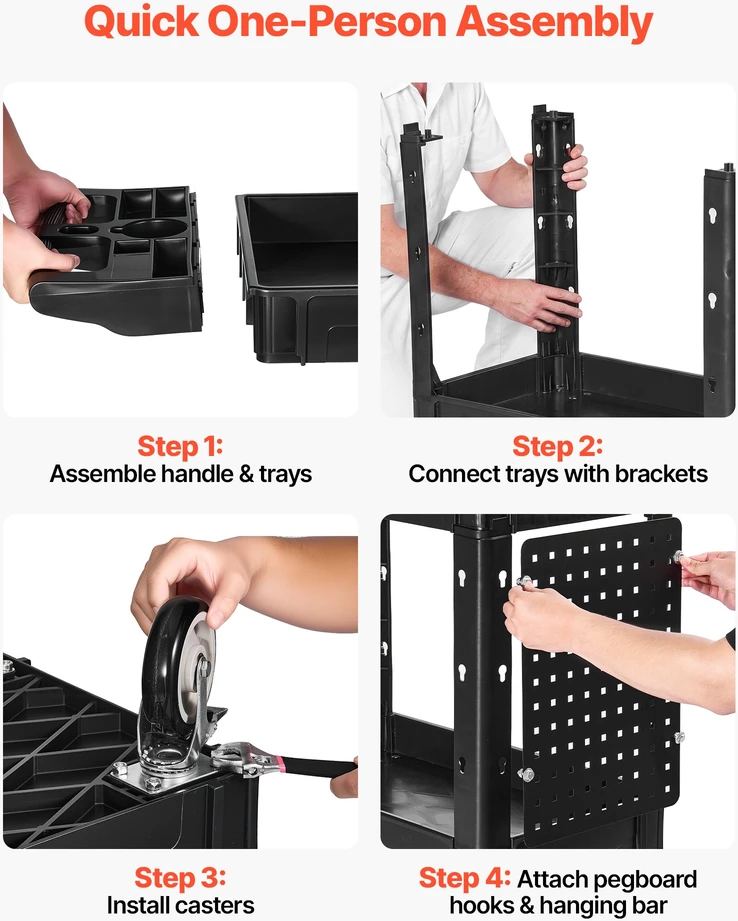 Quick One-Person Assembly

Step 1:
Assemble handle & trays

Step 2:
Connect trays with brackets

Step 3:
Install casters

Step 4: Attach pegboard hooks & hanging bar