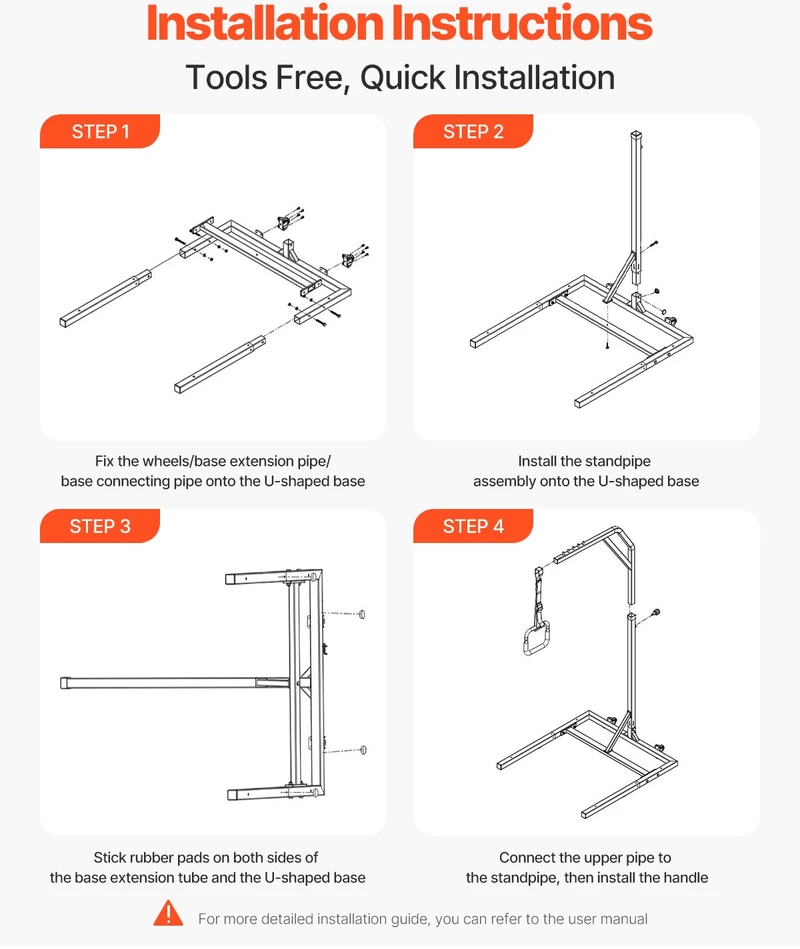 Installation Instructions

Tools Free, Quick Installation

STEP 1

Fix the wheels/base extension pipe/ base connecting pipe onto the U-shaped base

STEP 2

Install the standpipe assembly onto the U-shaped base

STEP 3

Stick rubber pads on both sides of the base extension tube and the U-shaped base

STEP 4

Connect the upper pipe to the standpipe, then install the handle

For more detailed installation guide, you can refer to the user manual