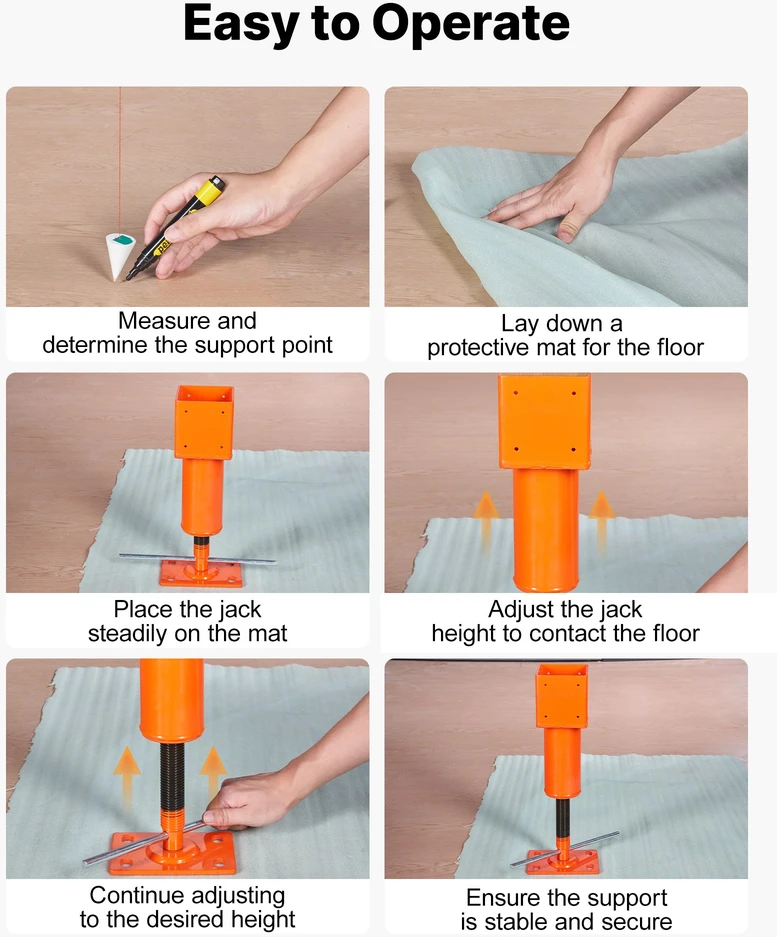 Easy to Operate

Measure and determine the support point

Lay down a protective mat for the floor

Place the jack steadily on the mat

Adjust the jack height to contact the floor

Continue adjusting to the desired height

Ensure the support is stable and secure