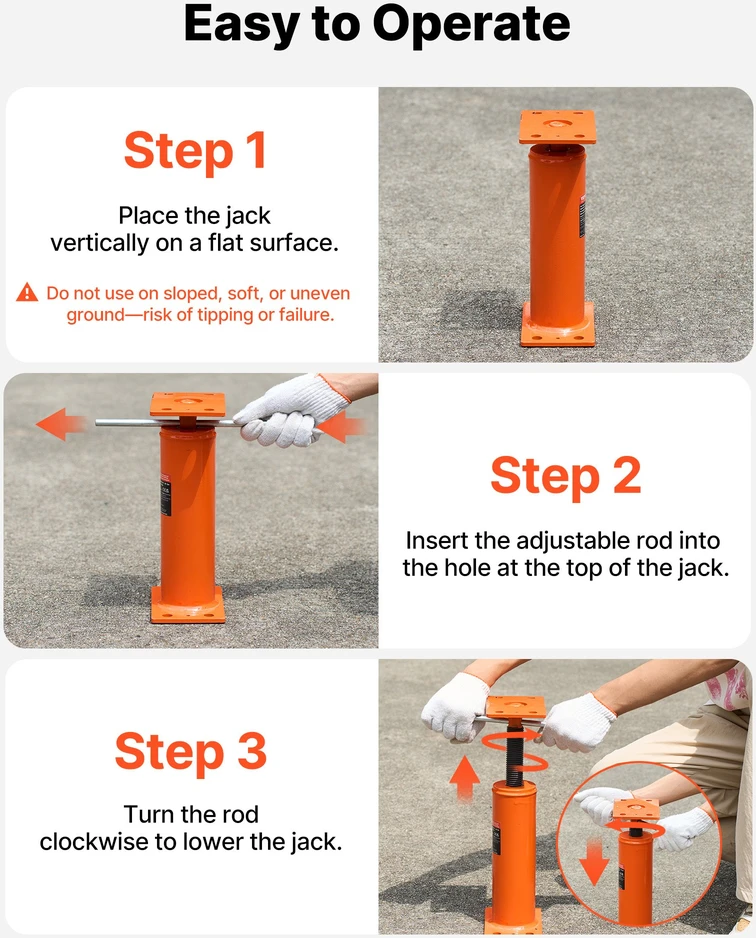 Easy to Operate

Step 1

Place the jack vertically on a flat surface.

Do not use on sloped, soft, or uneven ground—risk of tipping or failure.

Step 2

Insert the adjustable rod into the hole at the top of the jack.

Step 3

Turn the rod clockwise to lower the jack.