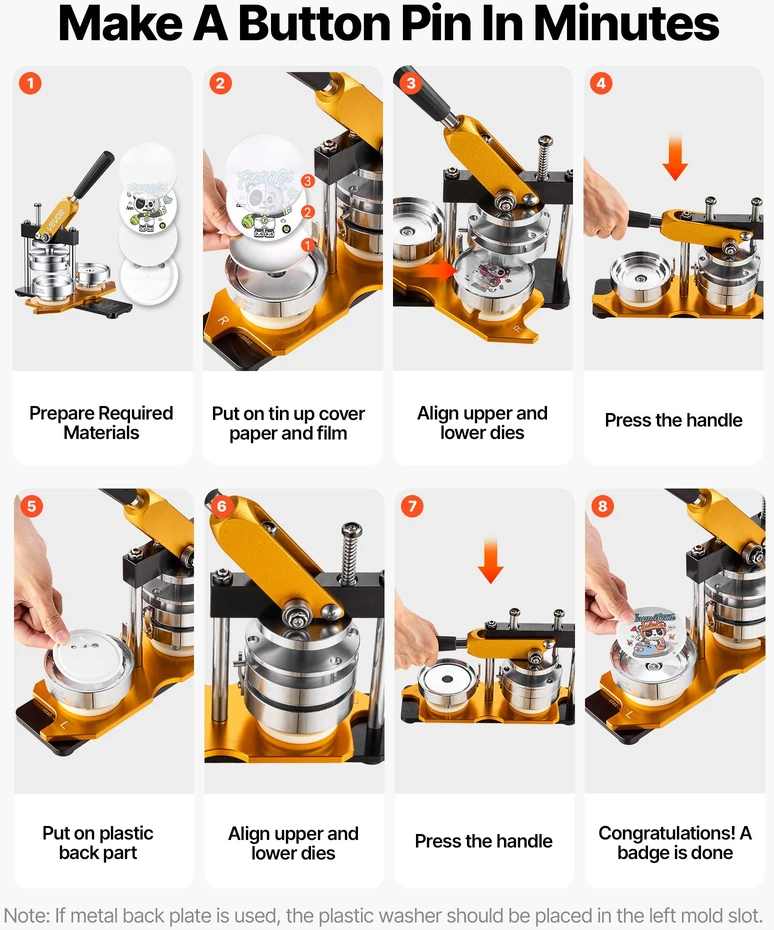 Make A Button Pin In Minutes

1
Prepare Required Materials

2
3
2
1
R
Put on tin up cover paper and film

3
R
Align upper and lower dies

4
Press the handle

5
L
Put on plastic back part

6
Align upper and lower dies

7
Press the handle

8
L
Congratulations! A badge is done

Note: If metal back plate is used, the plastic washer should be placed in the left mold slot.