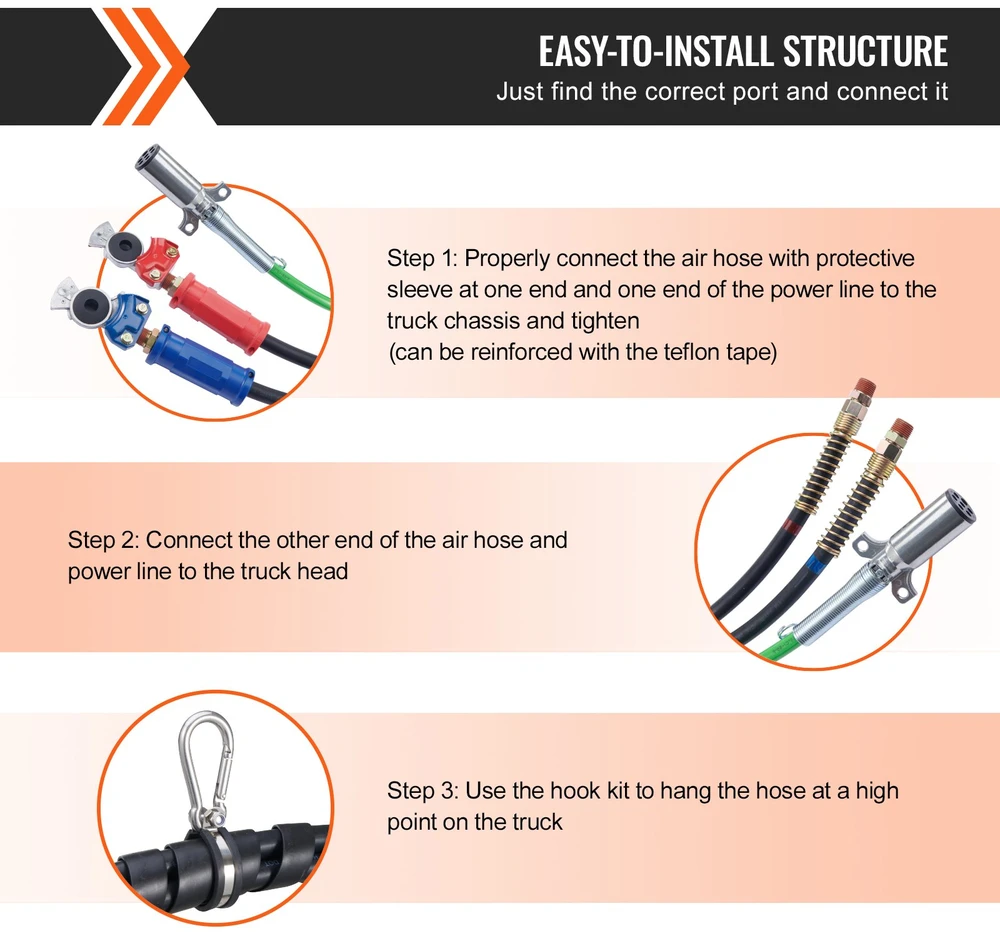 EASY-TO-INSTALL STRUCTURE
Just find the correct port and connect it

Step 1: Properly connect the air hose with protective sleeve at one end and one end of the power line to the truck chassis and tighten
(can be reinforced with the teflon tape)

Step 2: Connect the other end of the air hose and power line to the truck head

Step 3: Use the hook kit to hang the hose at a high point on the truck