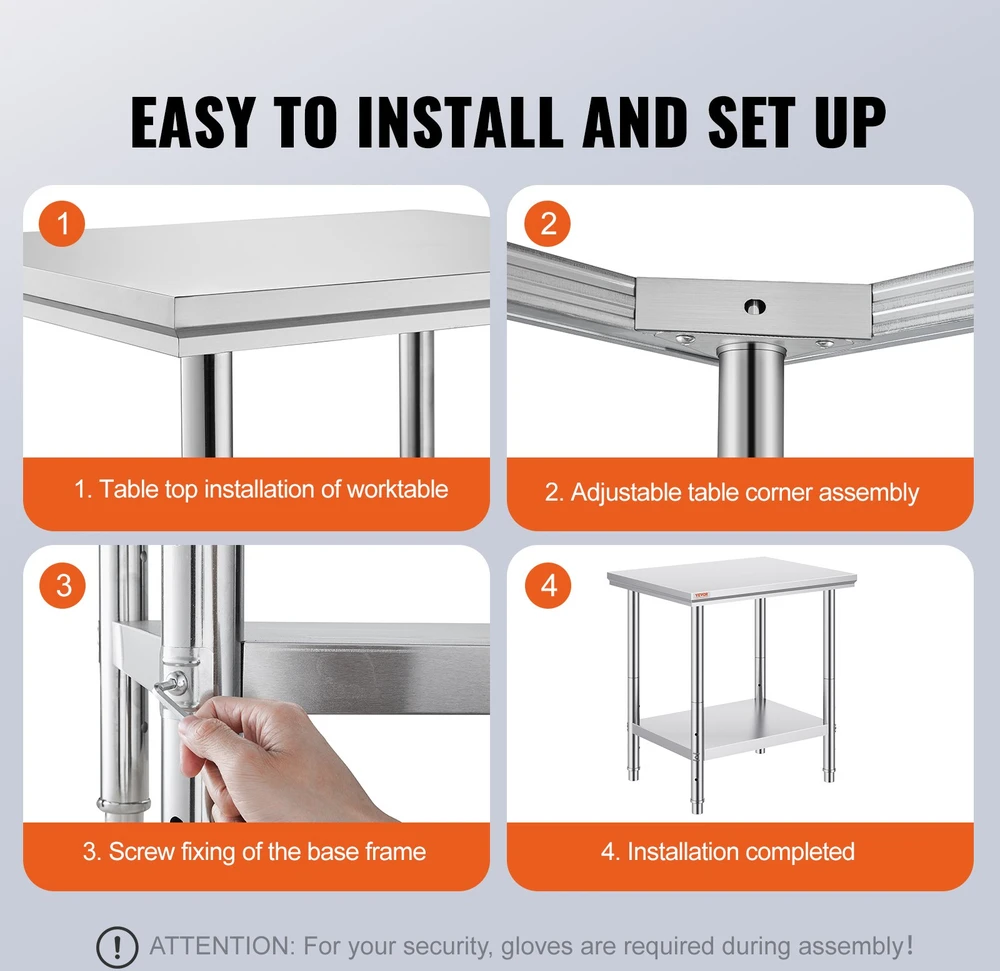 EASY TO INSTALL AND SET UP

1

1. Table top installation of worktable

2

2. Adjustable table corner assembly

3

3. Screw fixing of the base frame

4

VEVOR

4. Installation completed

! ATTENTION: For your security, gloves are required during assembly!