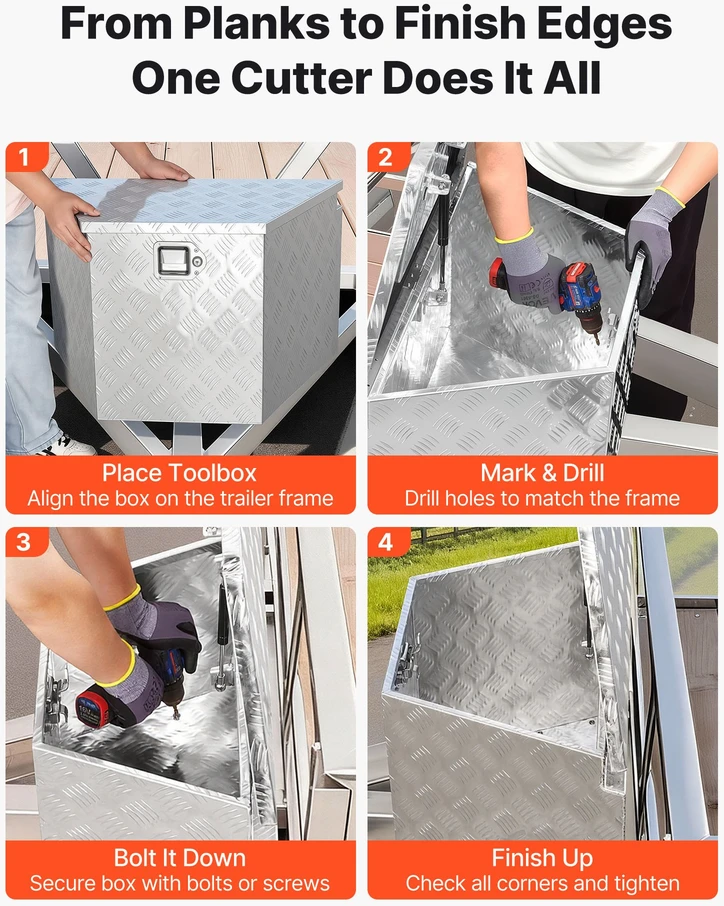 From Planks to Finish Edges
One Cutter Does It All

1

Place Toolbox
Align the box on the trailer frame

2

Mark & Drill
Drill holes to match the frame

3

Bolt It Down
Secure box with bolts or screws

4

Finish Up
Check all corners and tighten