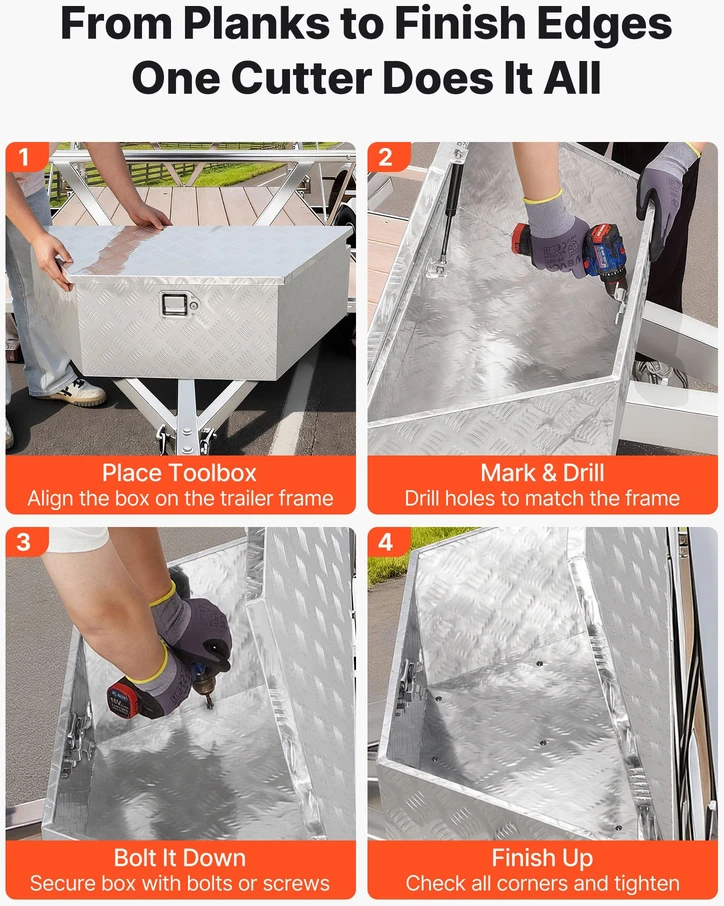 From Planks to Finish Edges
One Cutter Does It All

1
Place Toolbox
Align the box on the trailer frame

2
Mark & Drill
Drill holes to match the frame

3
Bolt It Down
Secure box with bolts or screws

4
Finish Up
Check all corners and tighten