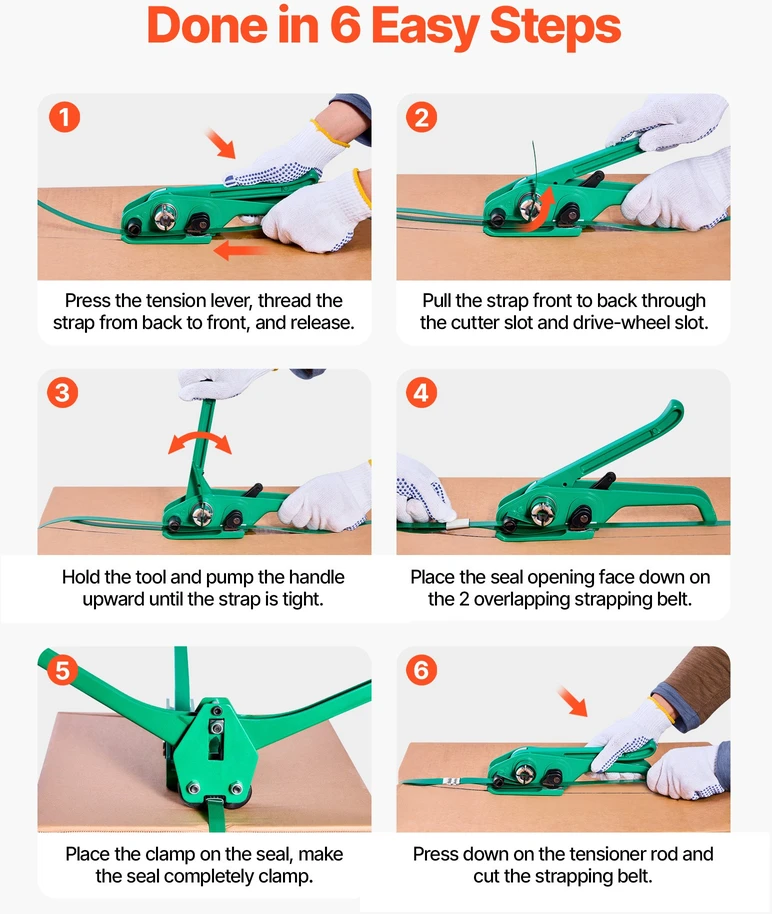 Done in 6 Easy Steps

1

Press the tension lever, thread the strap from back to front, and release.

2

Pull the strap front to back through the cutter slot and drive-wheel slot.

3

Hold the tool and pump the handle upward until the strap is tight.

4

Place the seal opening face down on the 2 overlapping strapping belt.

5

Place the clamp on the seal, make the seal completely clamp.

6

Press down on the tensioner rod and cut the strapping belt.