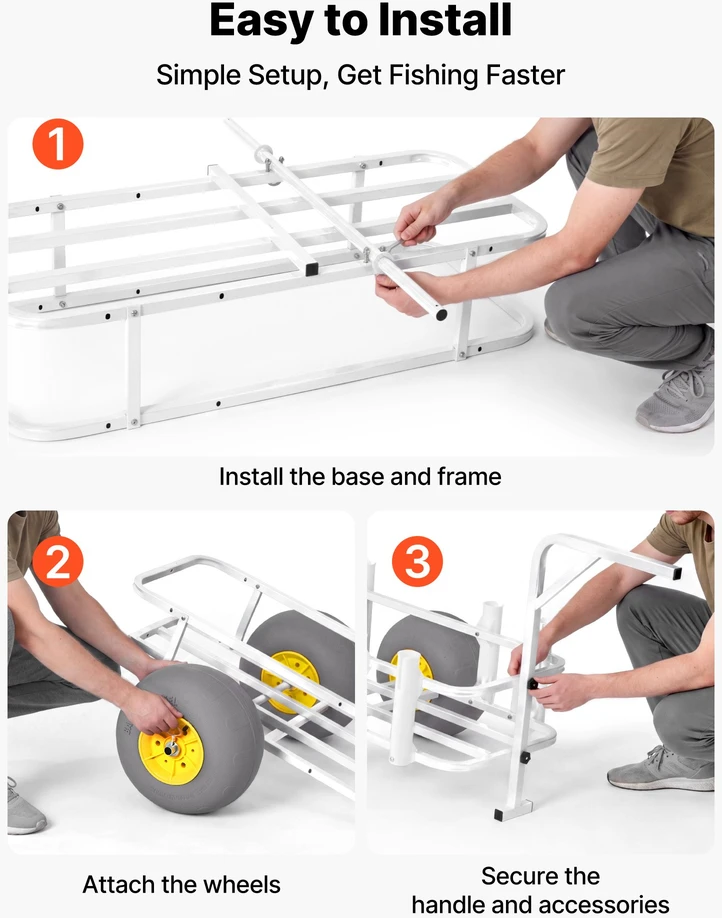 Easy to Install

Simple Setup, Get Fishing Faster

1

Install the base and frame

2

Attach the wheels

3

Secure the handle and accessories