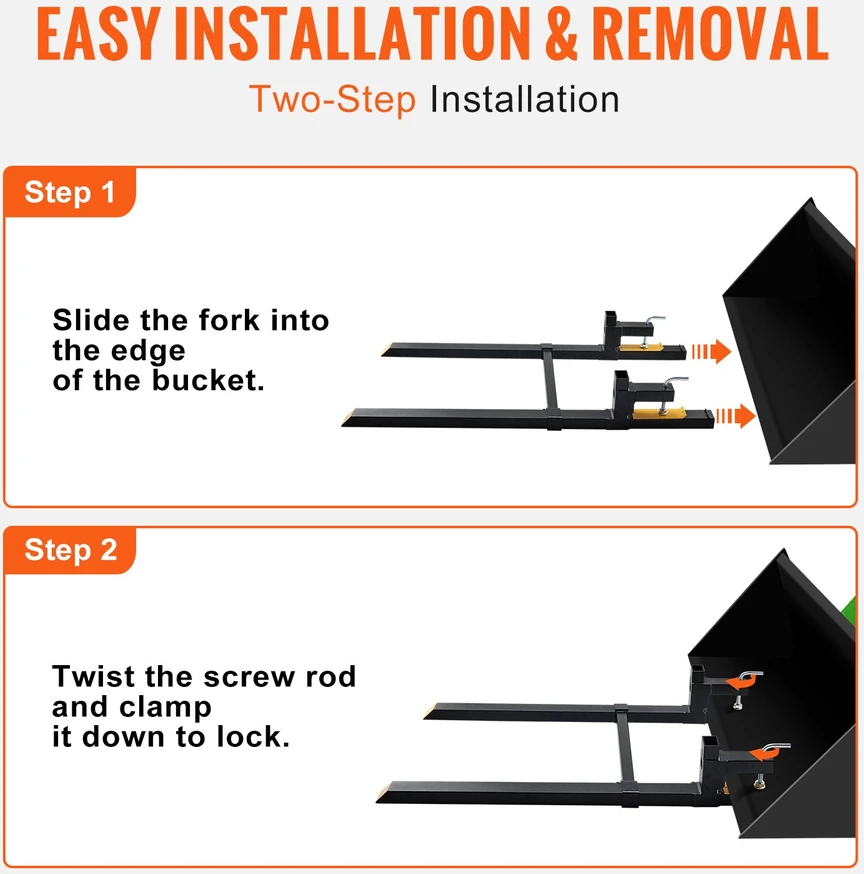 EASY INSTALLATION & REMOVAL

Two-Step Installation

Step 1

Slide the fork into the edge of the bucket.

Step 2

Twist the screw rod and clamp it down to lock.