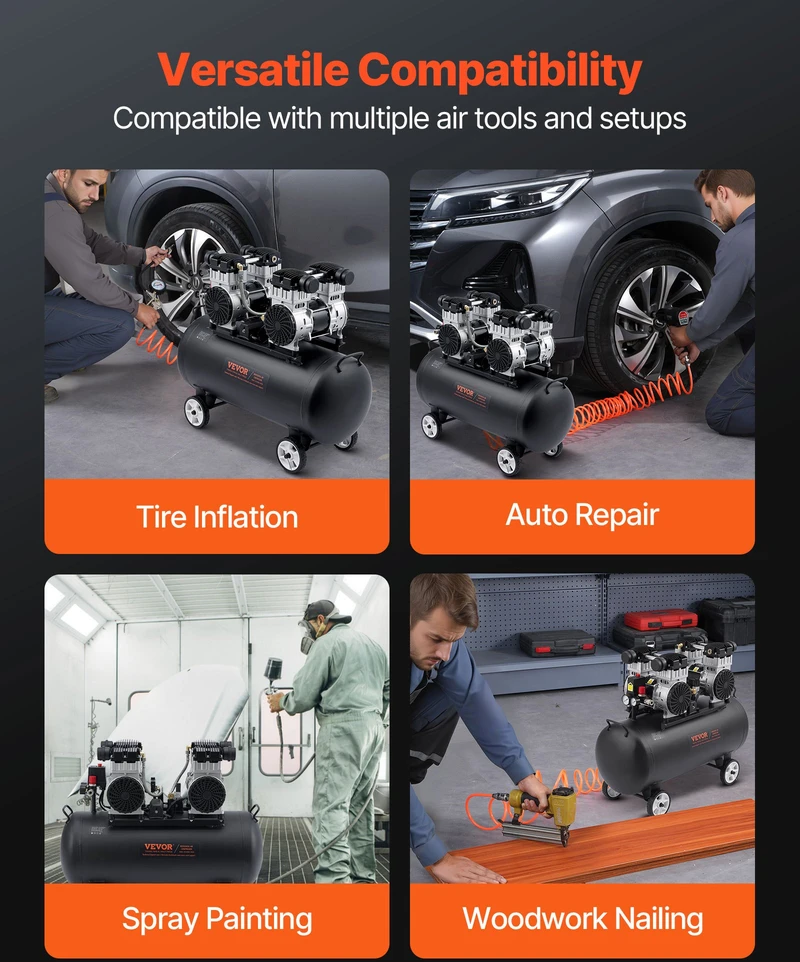 Versatile Compatibility
Compatible with multiple air tools and setups

VEVOR
Tire Inflation

VEVOR
Auto Repair

VEVOR
Spray Painting

VEVOR
Woodwork Nailing