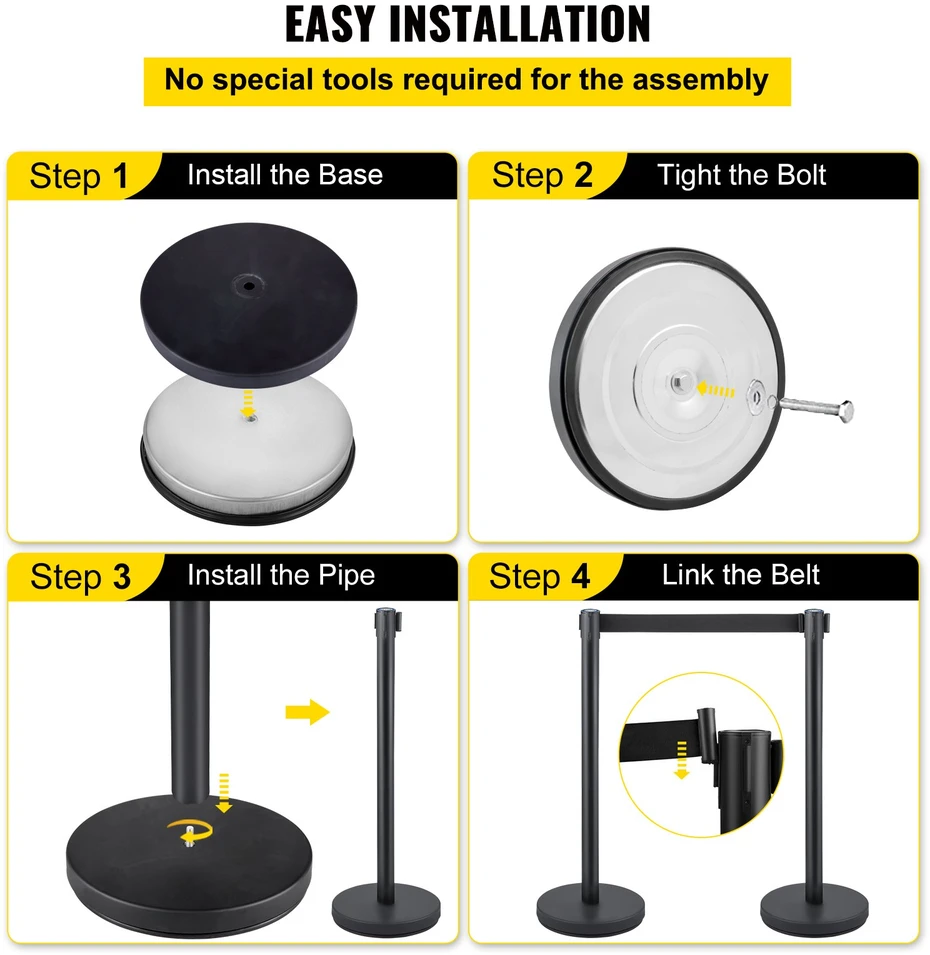 EASY INSTALLATION

No special tools required for the assembly

Step 1 Install the Base

Step 2 Tight the Bolt

Step 3 Install the Pipe

Step 4 Link the Belt