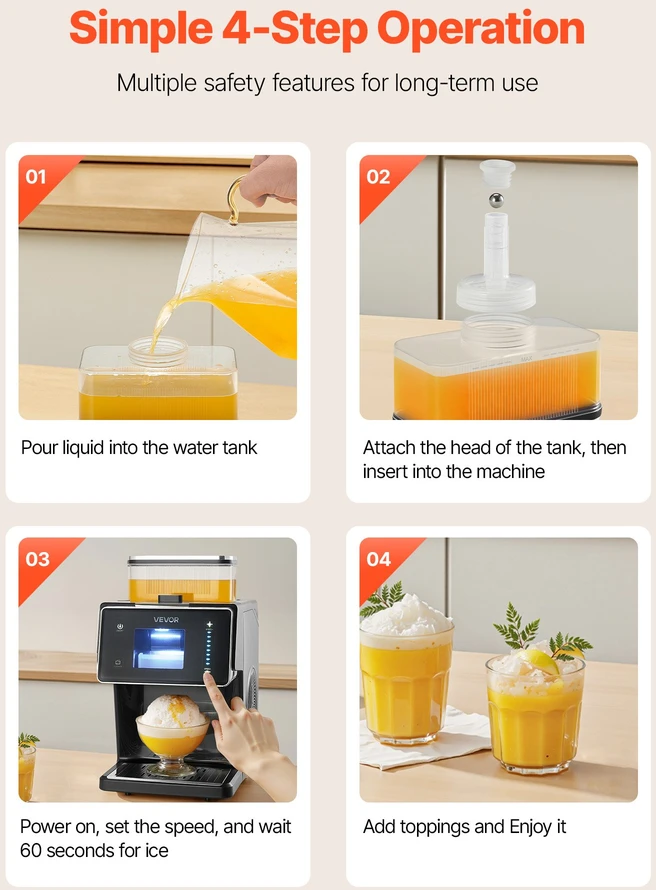 Simple 4-Step Operation

Multiple safety features for long-term use

01

Pour liquid into the water tank

02

MAX

Attach the head of the tank, then insert into the machine

03

VEVOR

Power on, set the speed, and wait 60 seconds for ice

04

Add toppings and Enjoy it