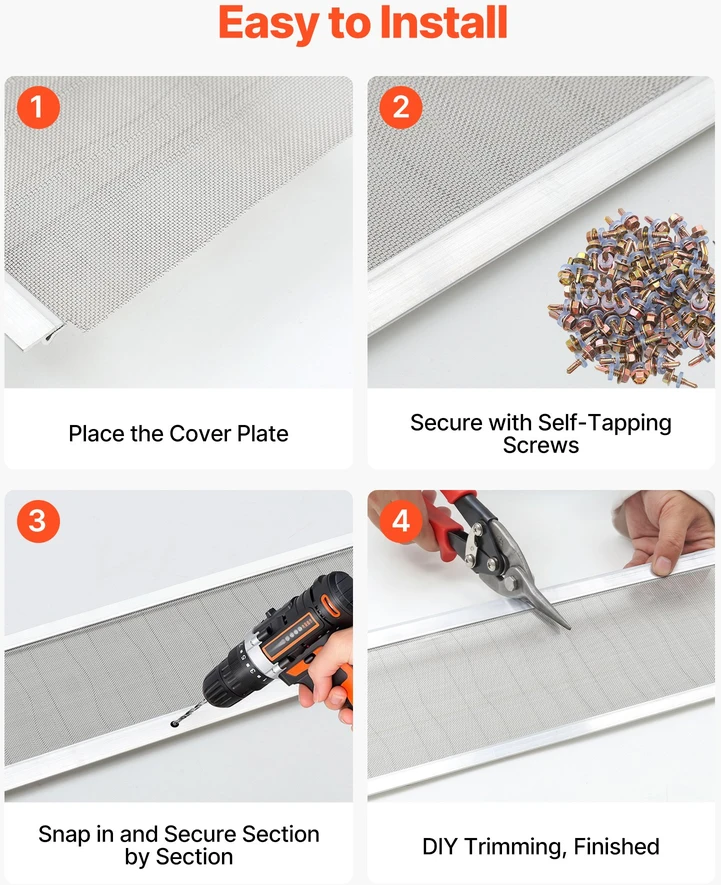 Easy to Install

1

Place the Cover Plate

2

Secure with Self-Tapping Screws

3

Snap in and Secure Section by Section

4

DIY Trimming, Finished