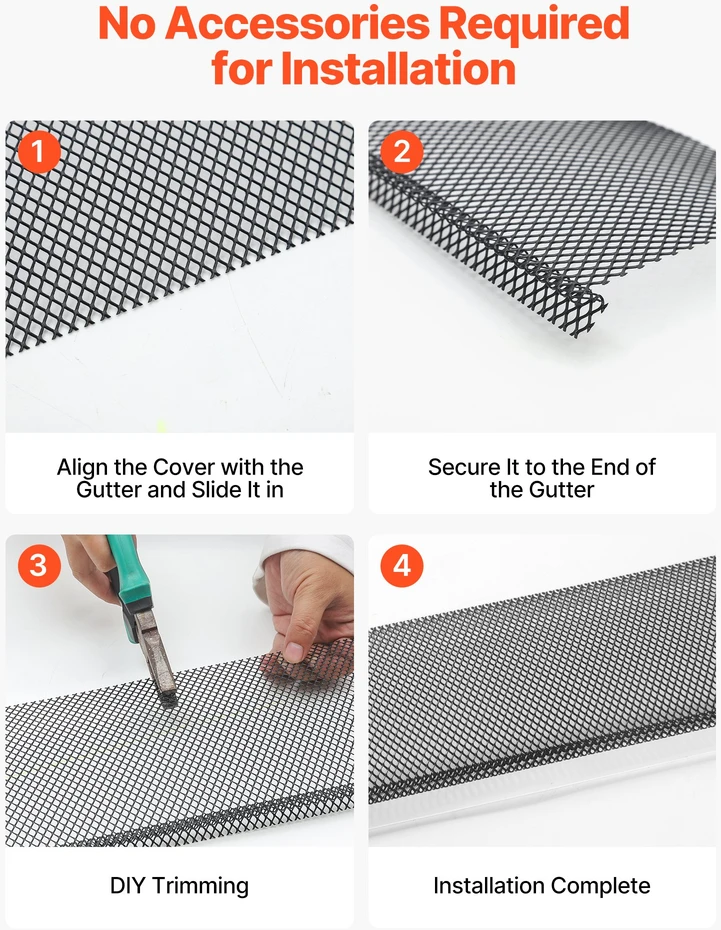 No Accessories Required for Installation

1

Align the Cover with the Gutter and Slide It in

2

Secure It to the End of the Gutter

3

DIY Trimming

4

Installation Complete