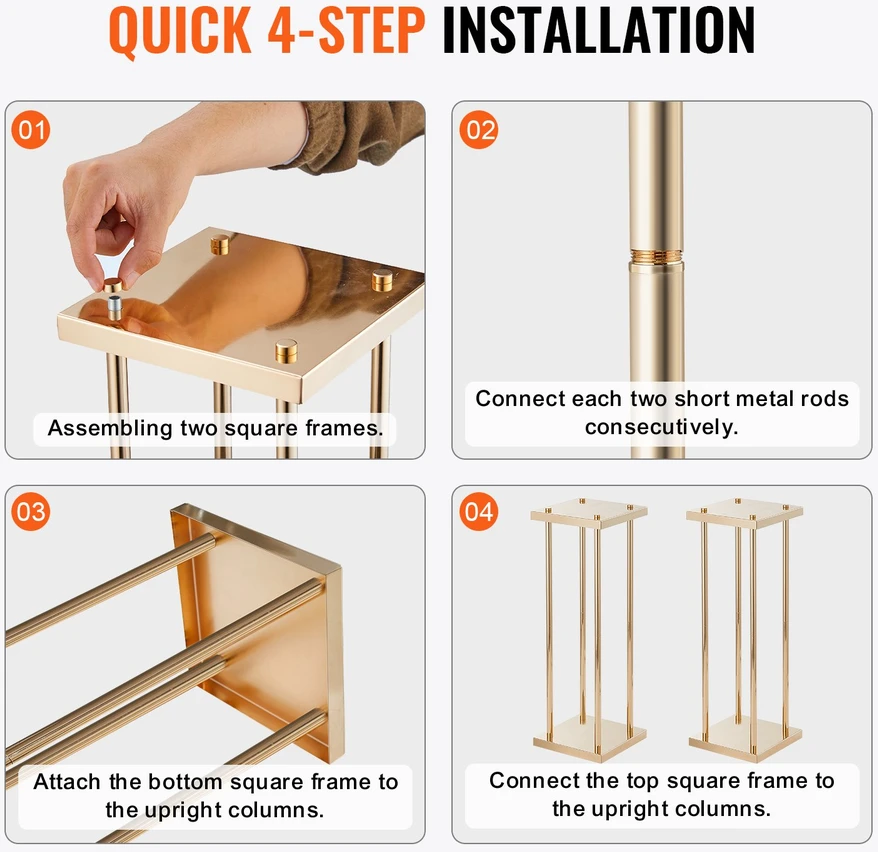 QUICK 4-STEP INSTALLATION

01

Assembling two square frames.

02

Connect each two short metal rods consecutively.

03

Attach the bottom square frame to the upright columns.

04

Connect the top square frame to the upright columns.