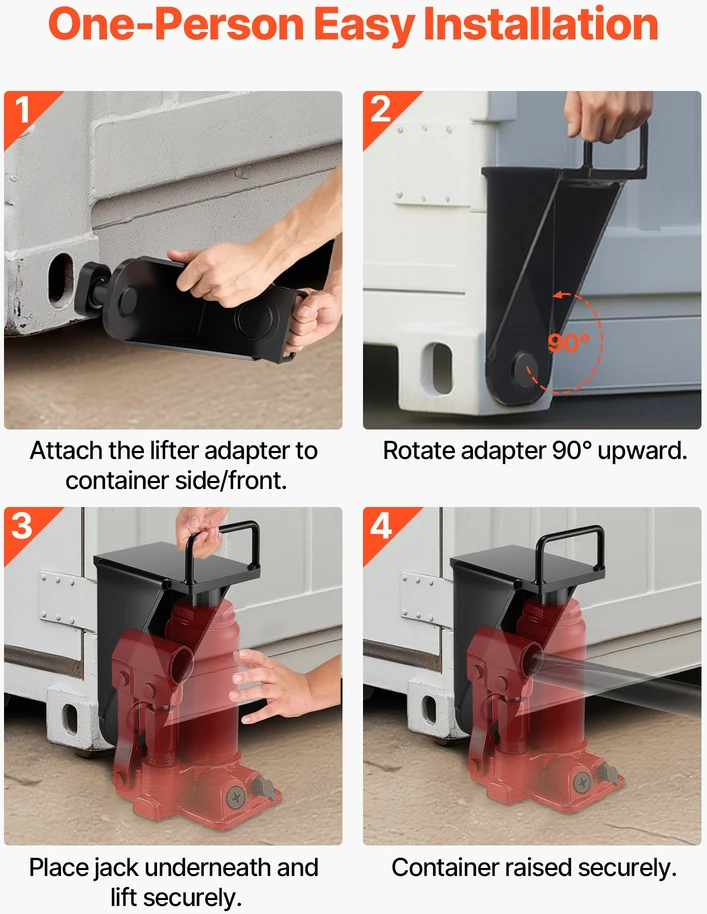 One-Person Easy Installation

1

Attach the lifter adapter to container side/front.

2

90°

Rotate adapter 90° upward.

3

Place jack underneath and lift securely.

4

Container raised securely.