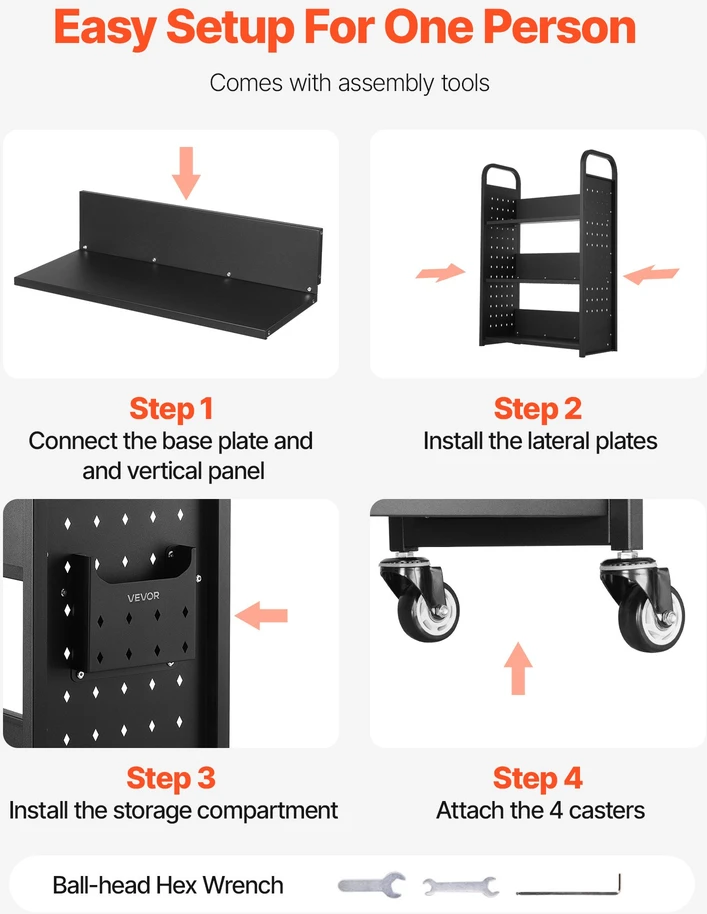 Easy Setup For One Person

Comes with assembly tools

Step 1
Connect the base plate and and vertical panel

Step 2
Install the lateral plates

VEVOR

Step 3
Install the storage compartment

Step 4
Attach the 4 casters

Ball-head Hex Wrench