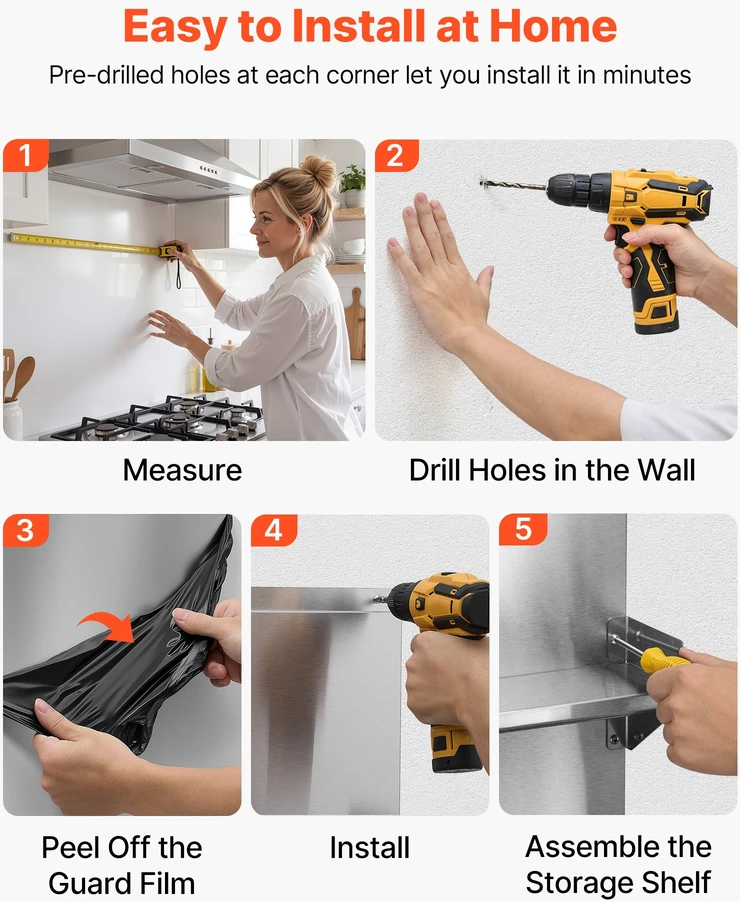 Easy to Install at Home

Pre-drilled holes at each corner let you install it in minutes

1

Measure

2

Drill Holes in the Wall

3

Peel Off the Guard Film

4

Install

5

Assemble the Storage Shelf