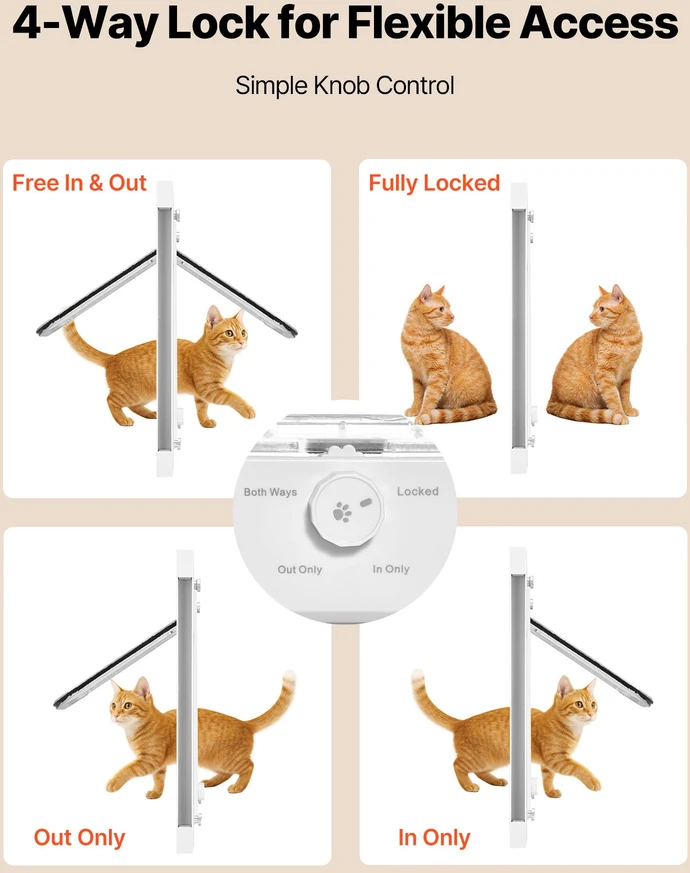 4-Way Lock for Flexible Access

Simple Knob Control

Free In & Out

Fully Locked

Both Ways

Locked

Out Only

In Only

Out Only

In Only