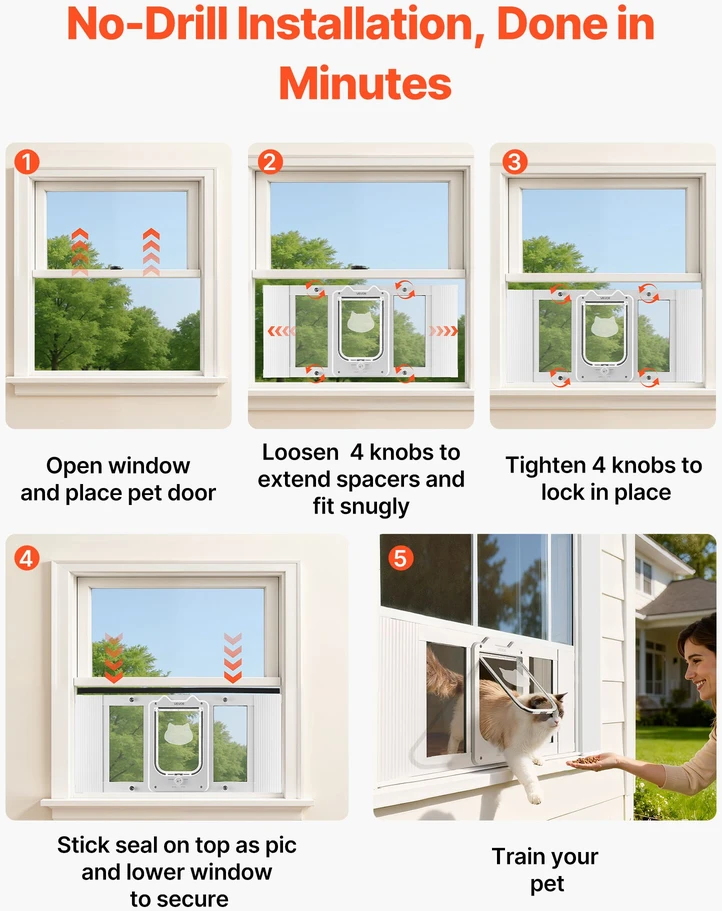 No-Drill Installation, Done in Minutes

1

Open window and place pet door

2

Loosen 4 knobs to extend spacers and fit snugly

3

Tighten 4 knobs to lock in place

4

Stick seal on top as pic and lower window to secure

5

Train your pet