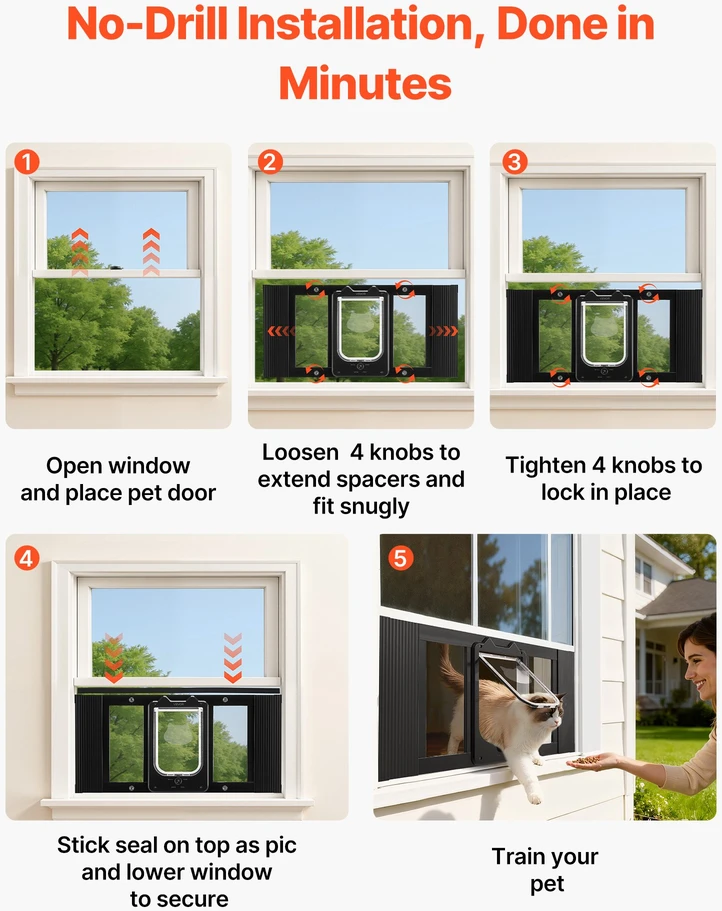 No-Drill Installation, Done in Minutes

1

Open window and place pet door

2

Loosen 4 knobs to extend spacers and fit snugly

3

Tighten 4 knobs to lock in place

4

Stick seal on top as pic and lower window to secure

5

Train your pet