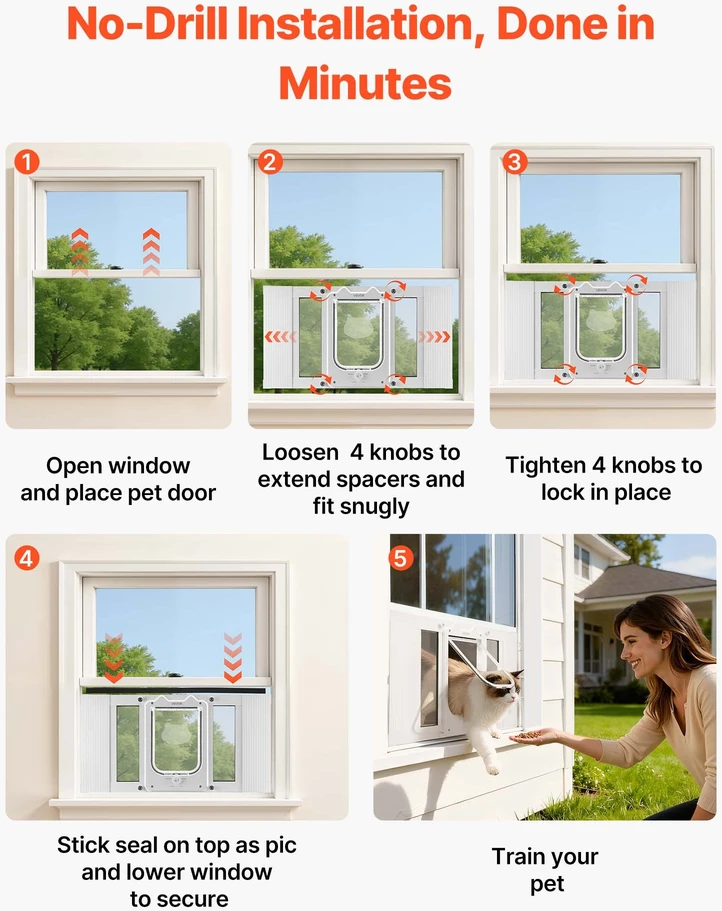 No-Drill Installation, Done in Minutes

1

Open window and place pet door

2

Loosen 4 knobs to extend spacers and fit snugly

3

Tighten 4 knobs to lock in place

4

Stick seal on top as pic and lower window to secure

5

Train your pet