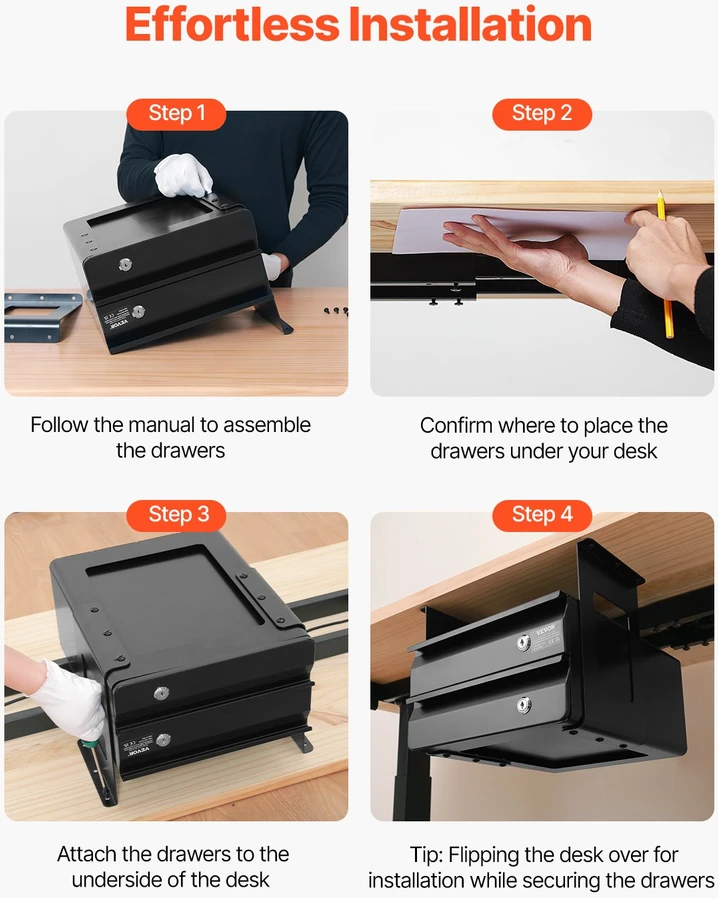 Effortless Installation

Step 1

VEVOR

Follow the manual to assemble the drawers

Step 2

Confirm where to place the drawers under your desk

Step 3

VEVOR

Attach the drawers to the underside of the desk

Step 4

VEVOR

Tip: Flipping the desk over for installation while securing the drawers