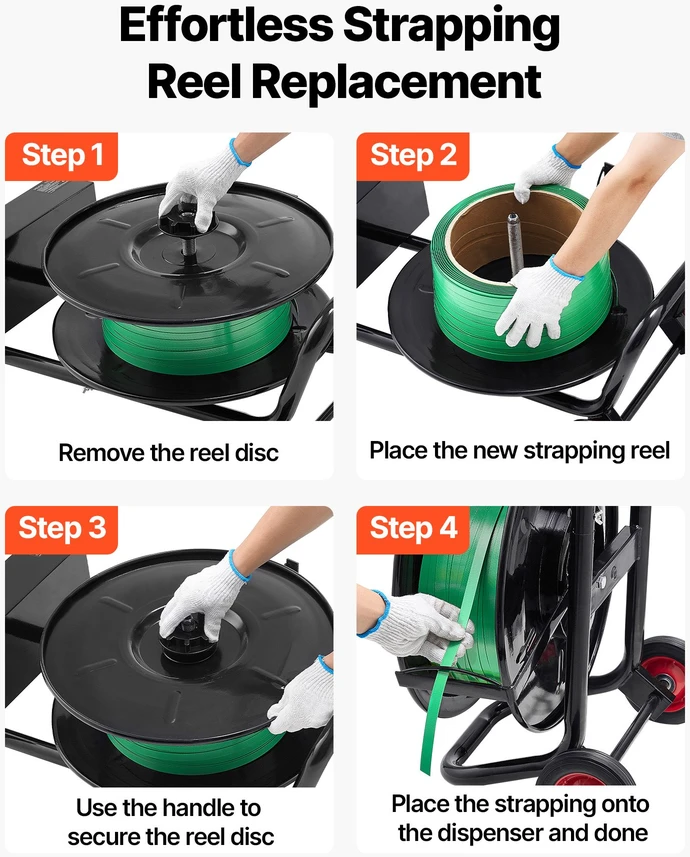 Effortless Strapping
Reel Replacement

Step 1

Remove the reel disc

Step 2

Place the new strapping reel

Step 3

Use the handle to
secure the reel disc

Step 4

Place the strapping onto
the dispenser and done