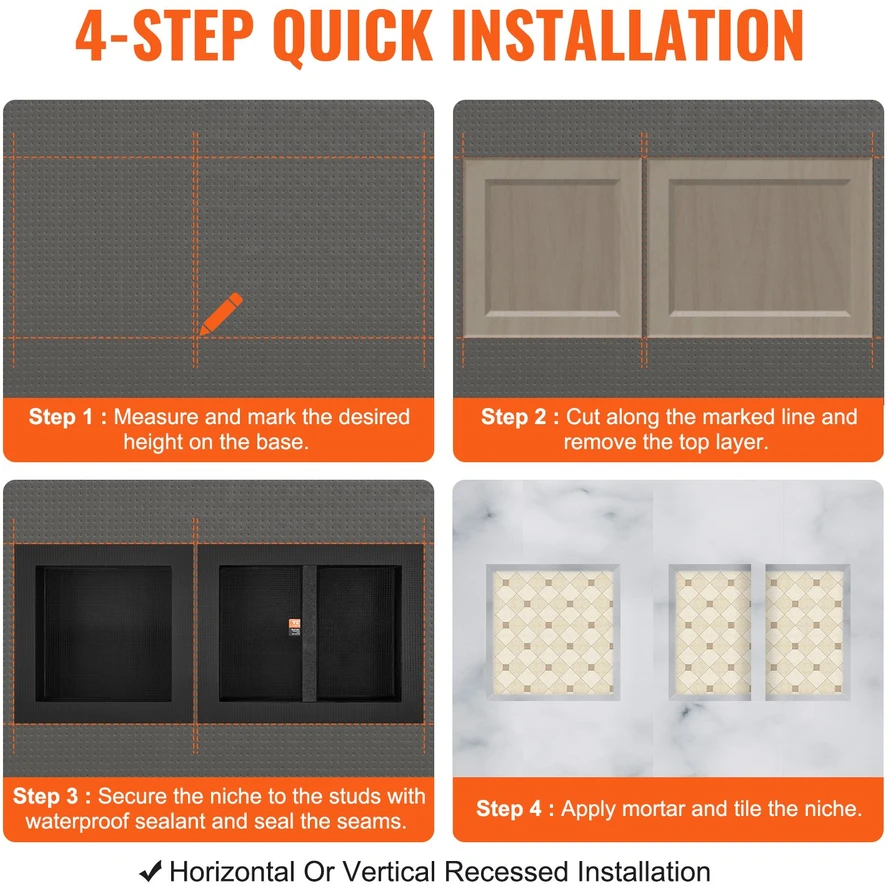 4-STEP QUICK INSTALLATION

Step 1 : Measure and mark the desired height on the base.

Step 2 : Cut along the marked line and remove the top layer.

Step 3 : Secure the niche to the studs with waterproof sealant and seal the seams.

Step 4 : Apply mortar and tile the niche.

✔ Horizontal Or Vertical Recessed Installation