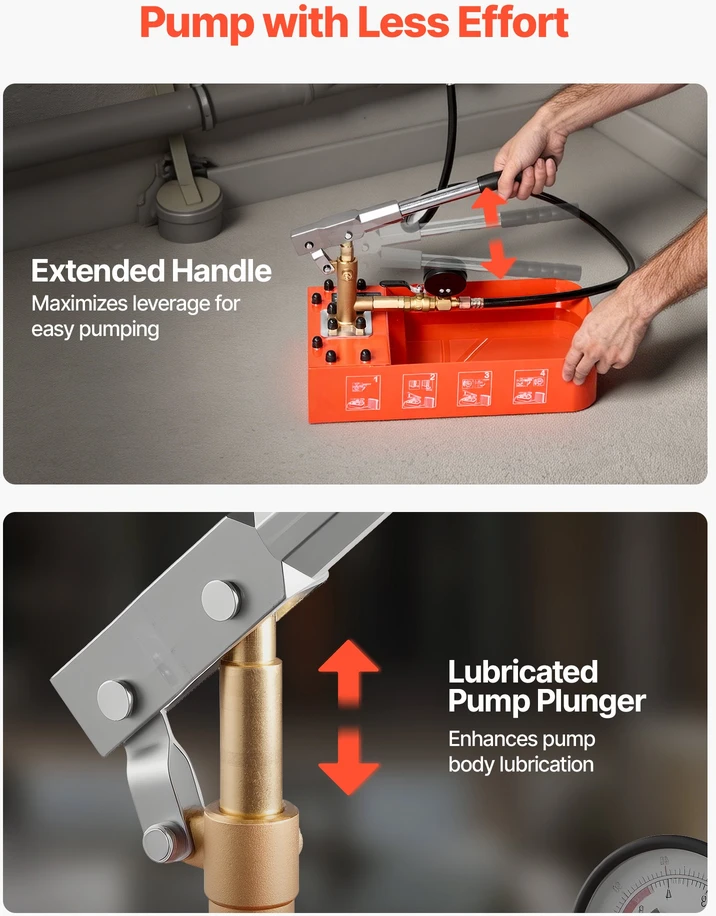 Pump with Less Effort

Extended Handle
Maximizes leverage for easy pumping

1 2 3 4

Lubricated Pump Plunger
Enhances pump body lubrication