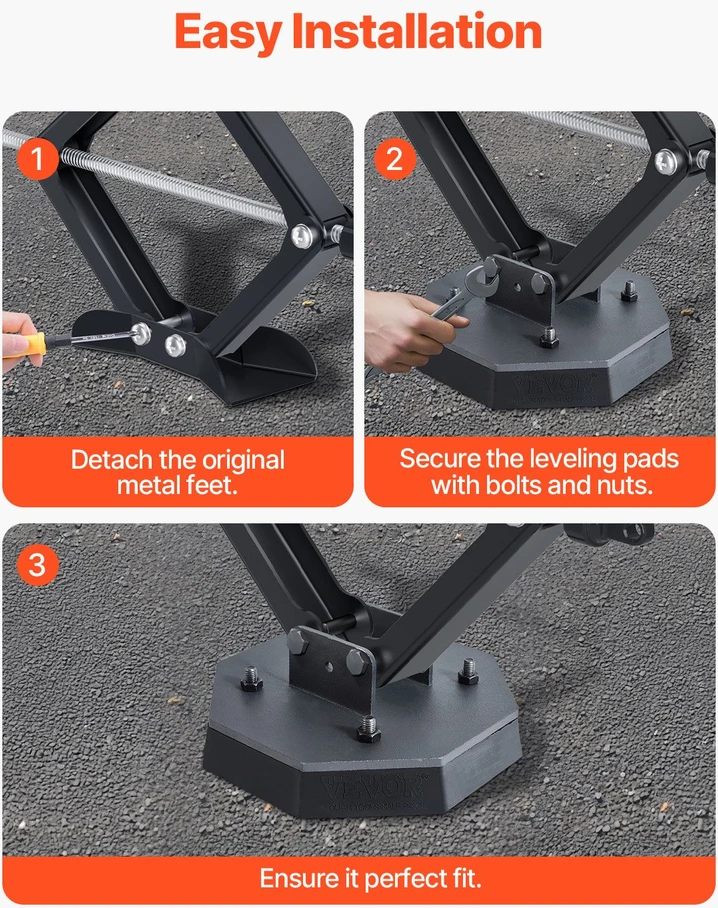 Easy Installation

1

Detach the original metal feet.

2

VEVOR

Secure the leveling pads with bolts and nuts.

3

VEVOR

Ensure it perfect fit.