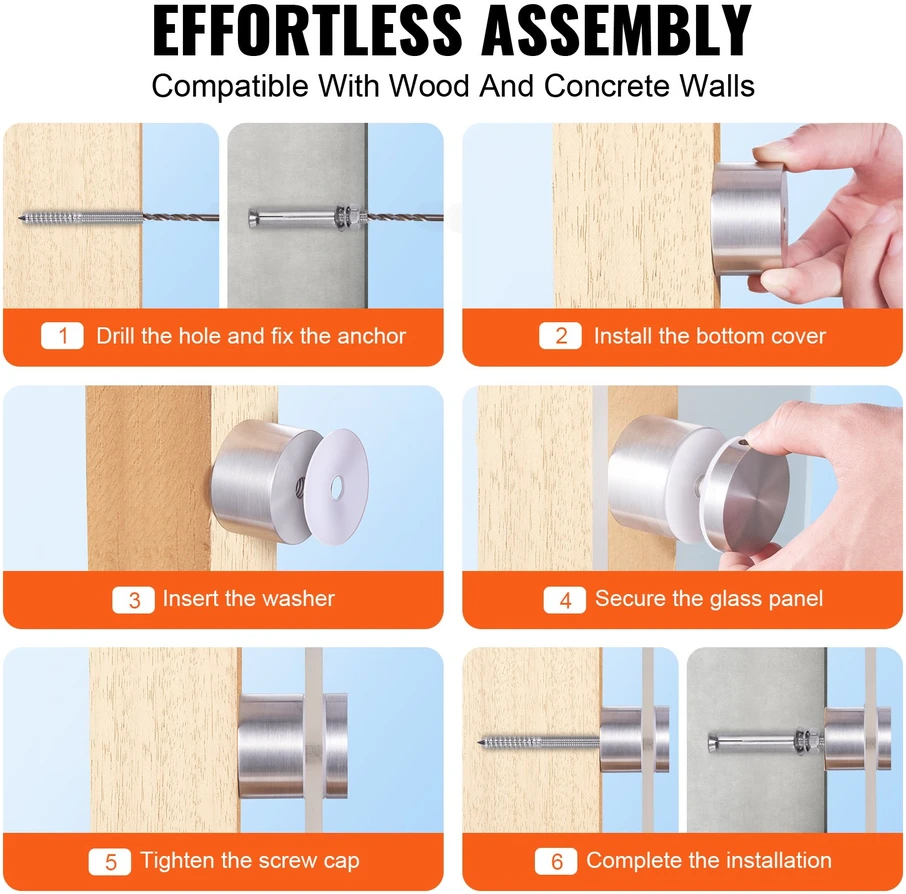 EFFORTLESS ASSEMBLY

Compatible With Wood And Concrete Walls

1 Drill the hole and fix the anchor

2 Install the bottom cover

3 Insert the washer

4 Secure the glass panel

5 Tighten the screw cap

6 Complete the installation