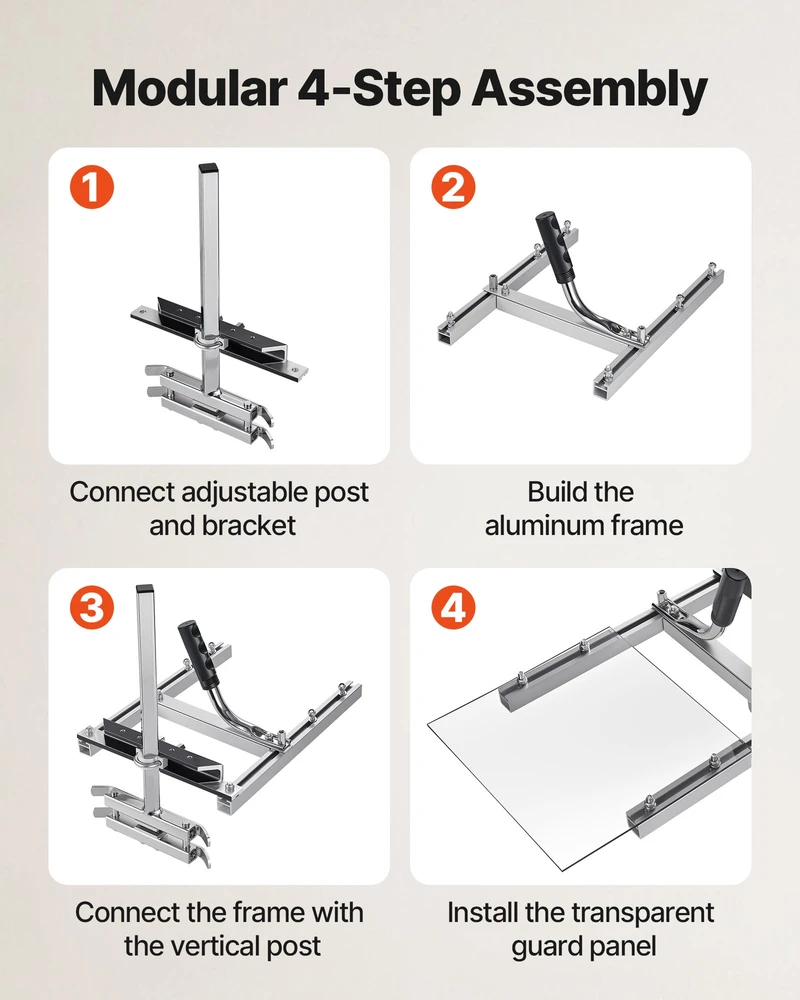 Modular 4-Step Assembly

1

Connect adjustable post and bracket

2

Build the aluminum frame

3

Connect the frame with the vertical post

4

Install the transparent guard panel