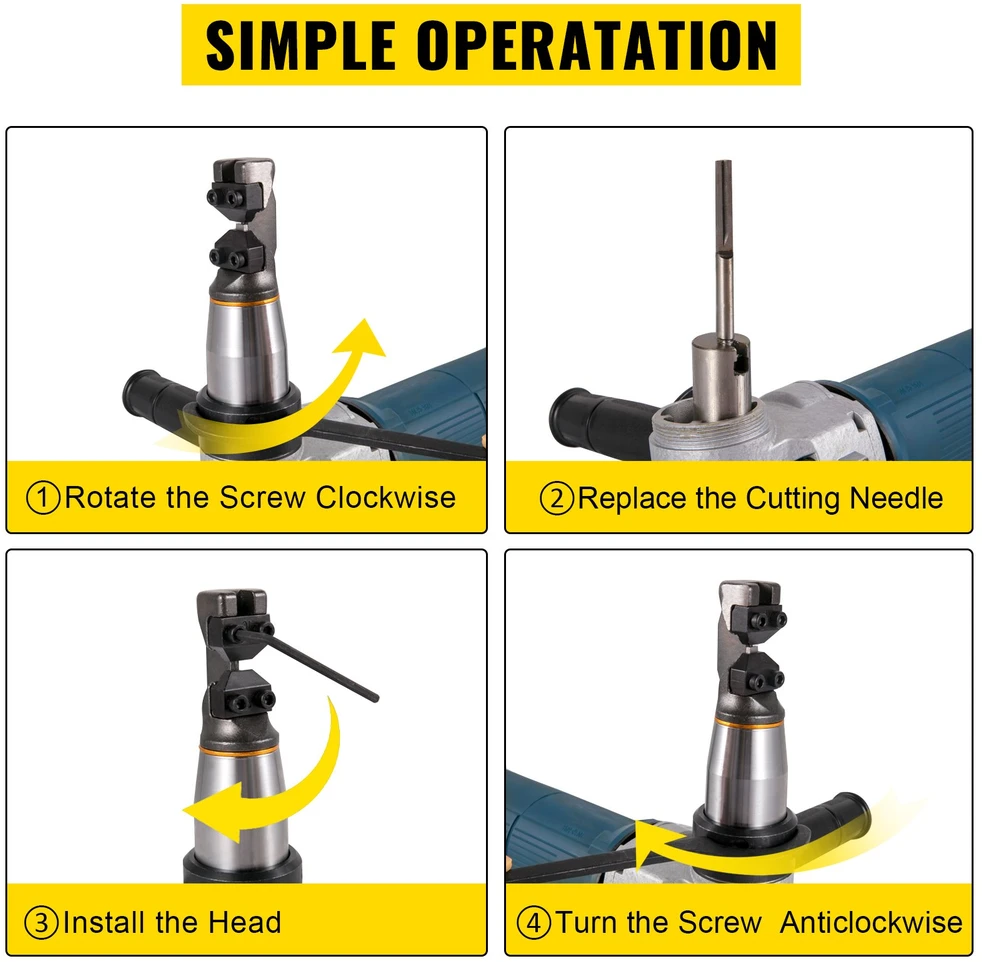 SIMPLE OPERATATION

①Rotate the Screw Clockwise

②Replace the Cutting Needle

③Install the Head

④Turn the Screw  Anticlockwise