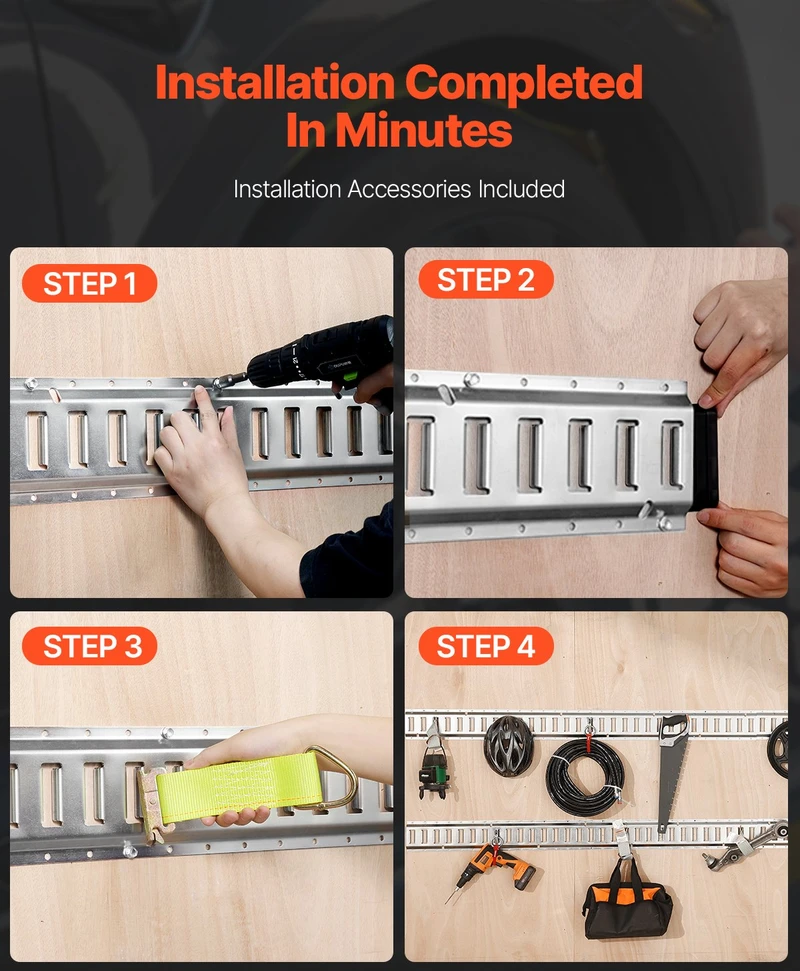 Installation Completed In Minutes

Installation Accessories Included

STEP 1

STEP 2

STEP 3

STEP 4