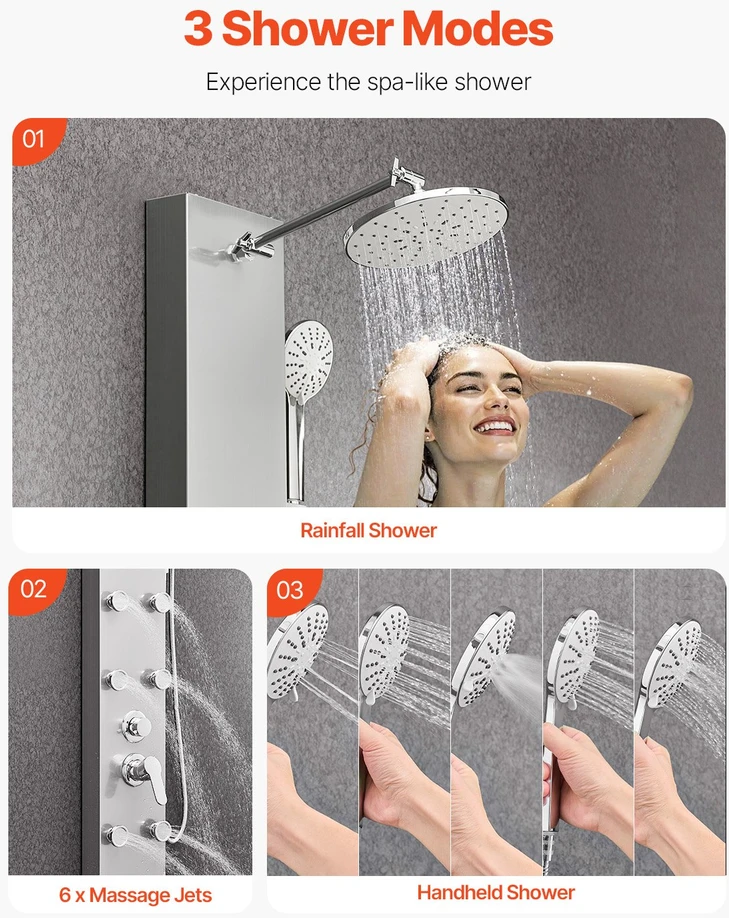 3 Shower Modes

Experience the spa-like shower

01

Rainfall Shower

02

6 x Massage Jets

03

Handheld Shower