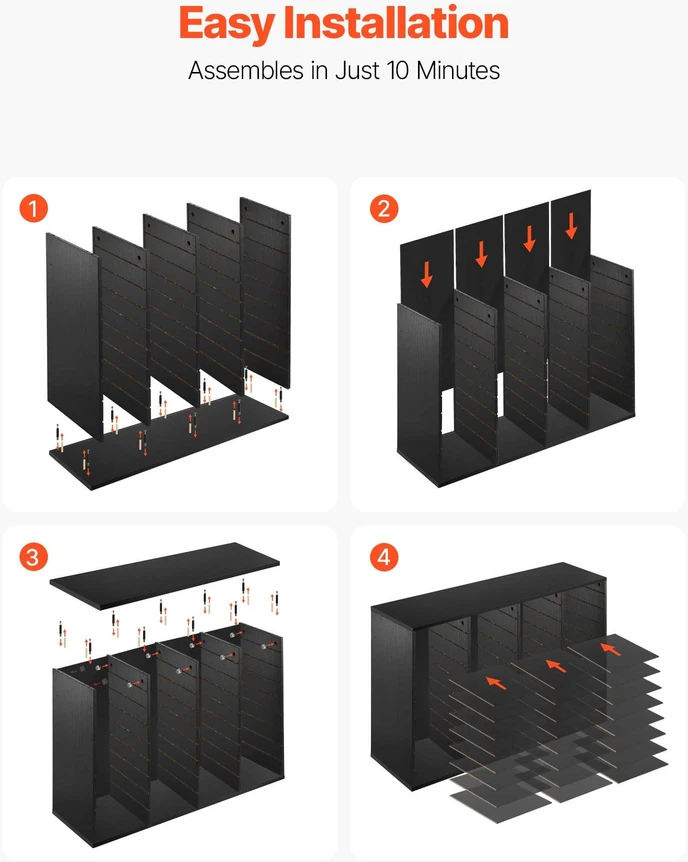 Easy Installation

Assembles in Just 10 Minutes

1

2

3

4