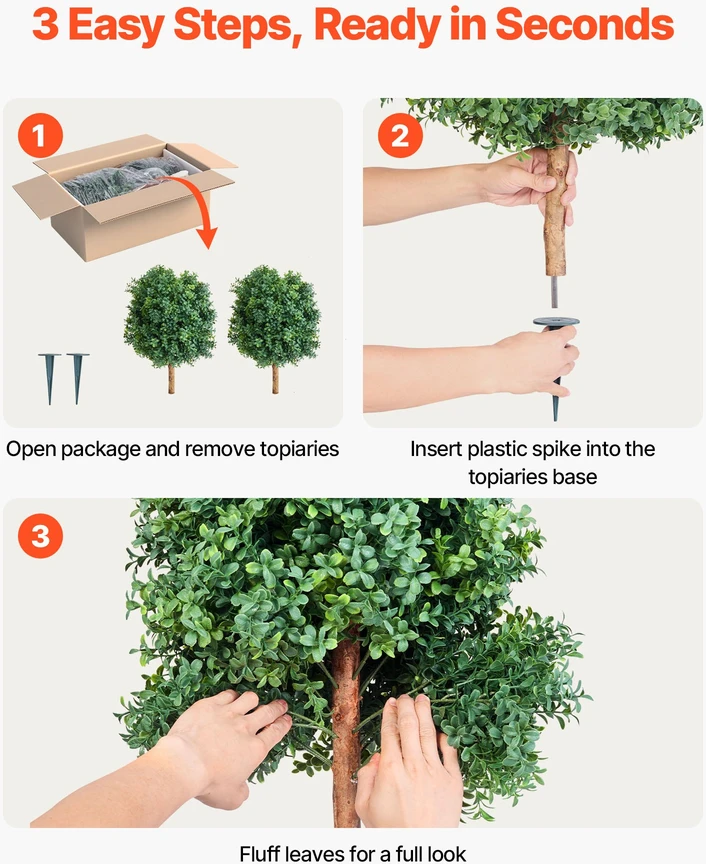 3 Easy Steps, Ready in Seconds

1

Open package and remove topiaries

2

Insert plastic spike into the topiaries base

3

Fluff leaves for a full look